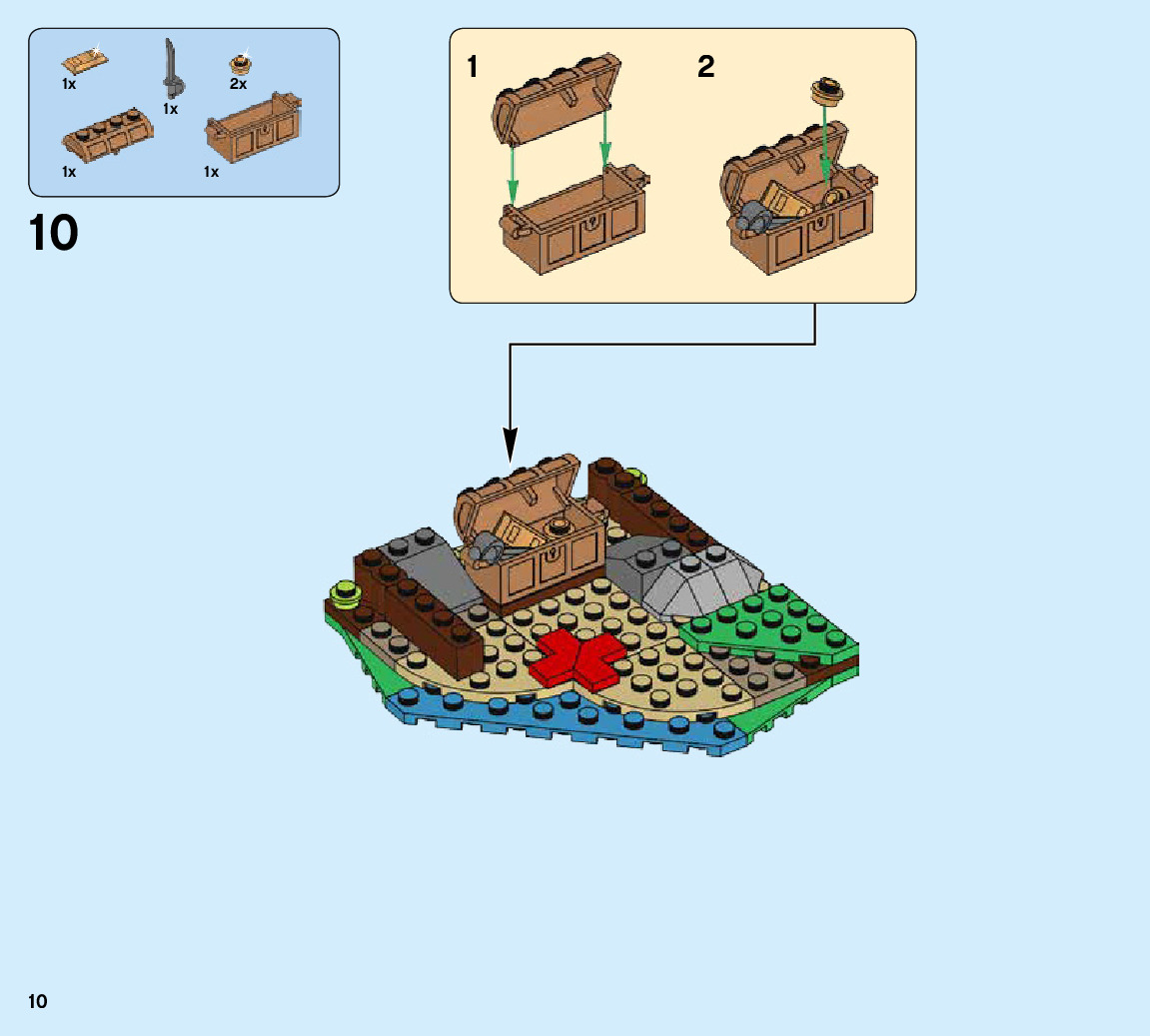 1x
1x
2x
1x
1x

10

1
2

10