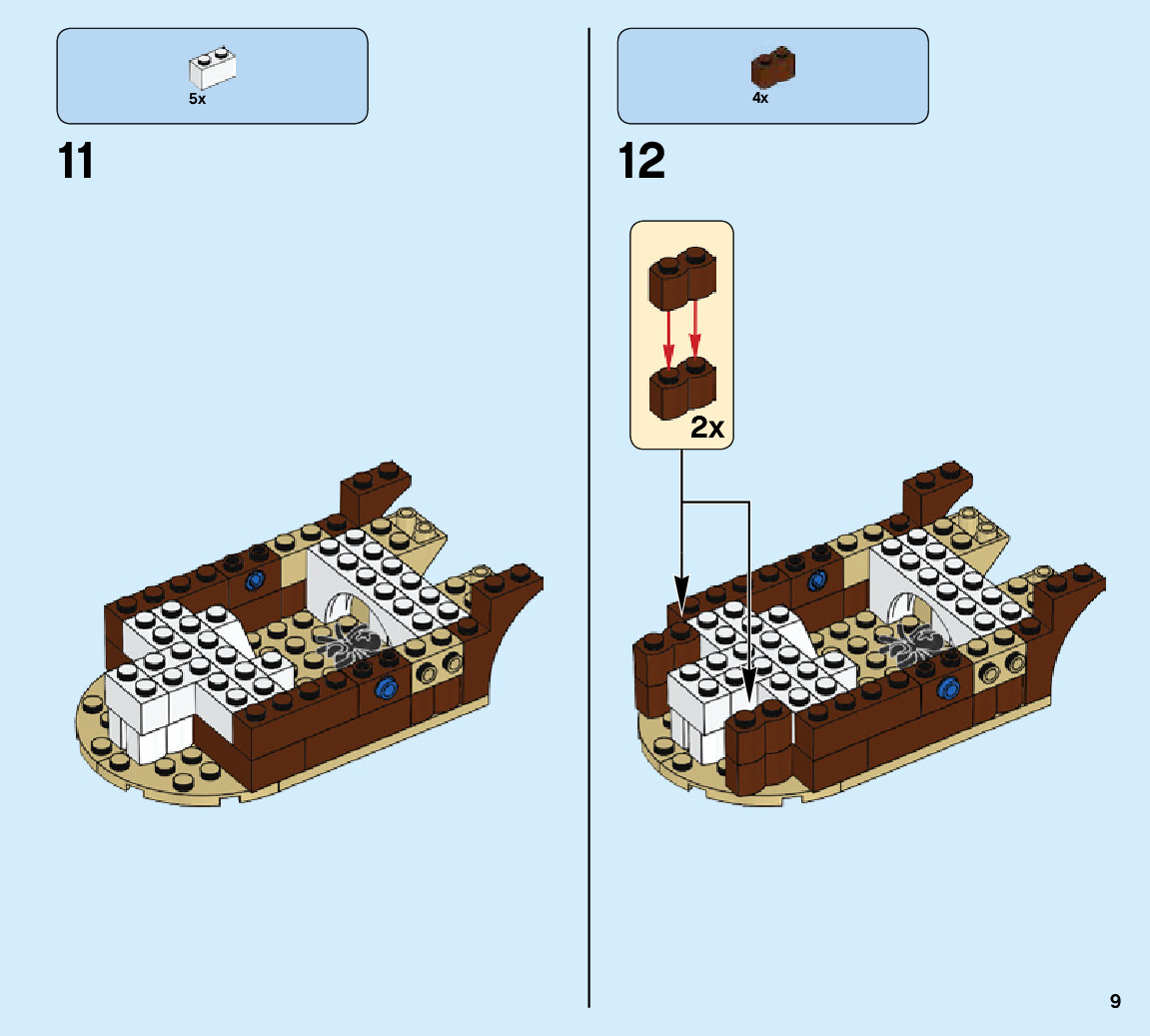 5x

11

4x

12

2x

9