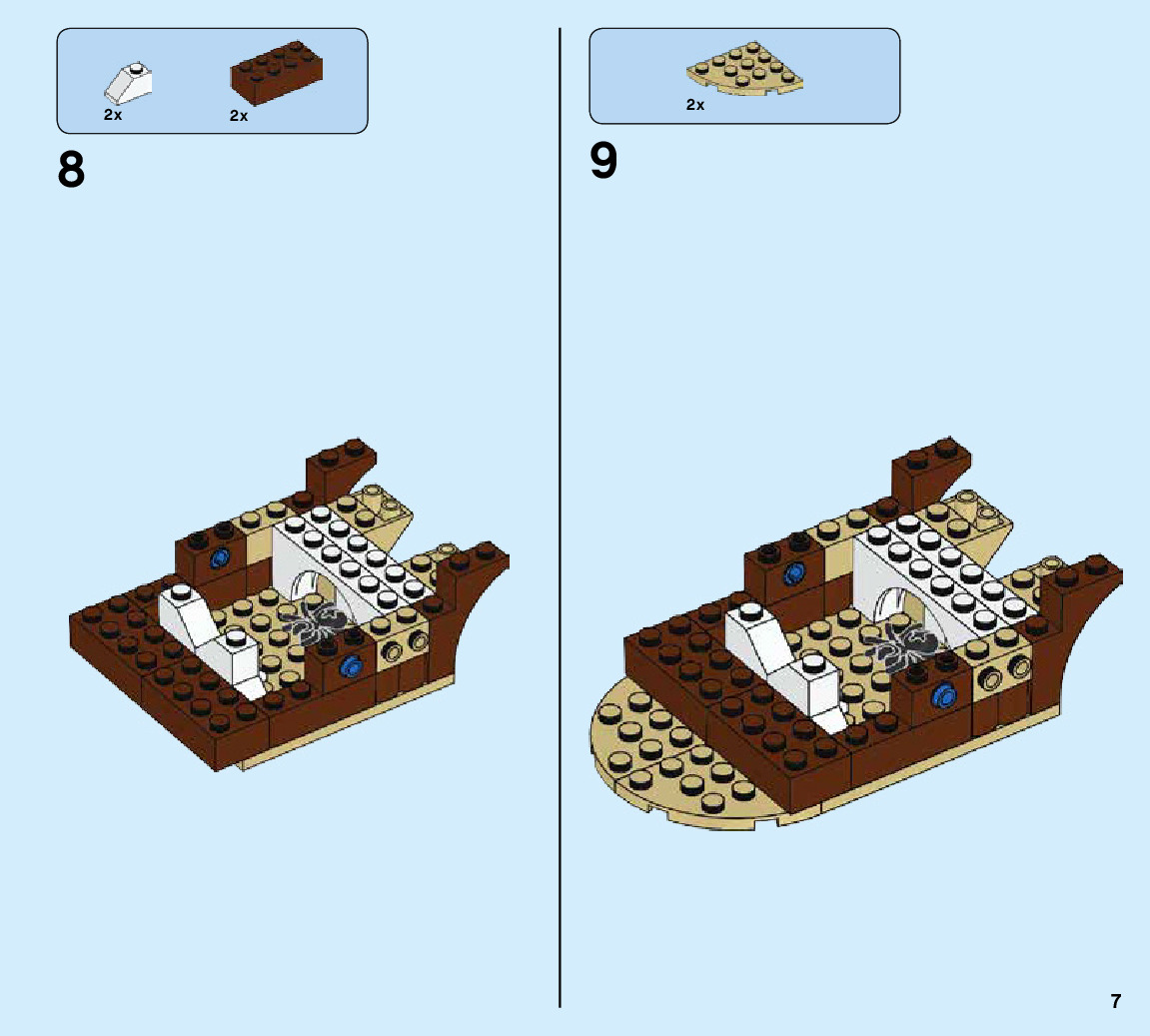 2x
2x

8

2x

9

7