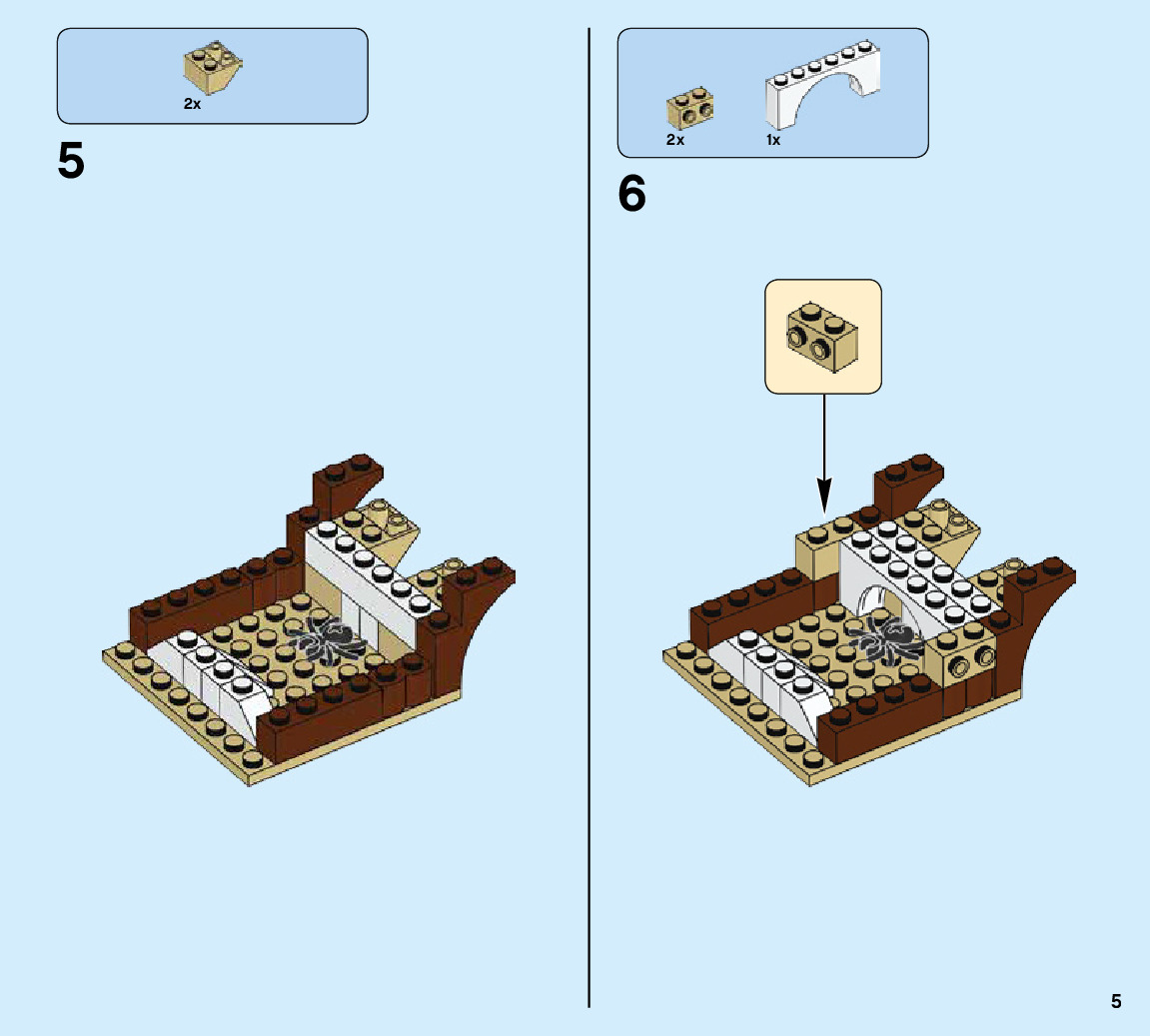 2x

5

2x 1x

6

5