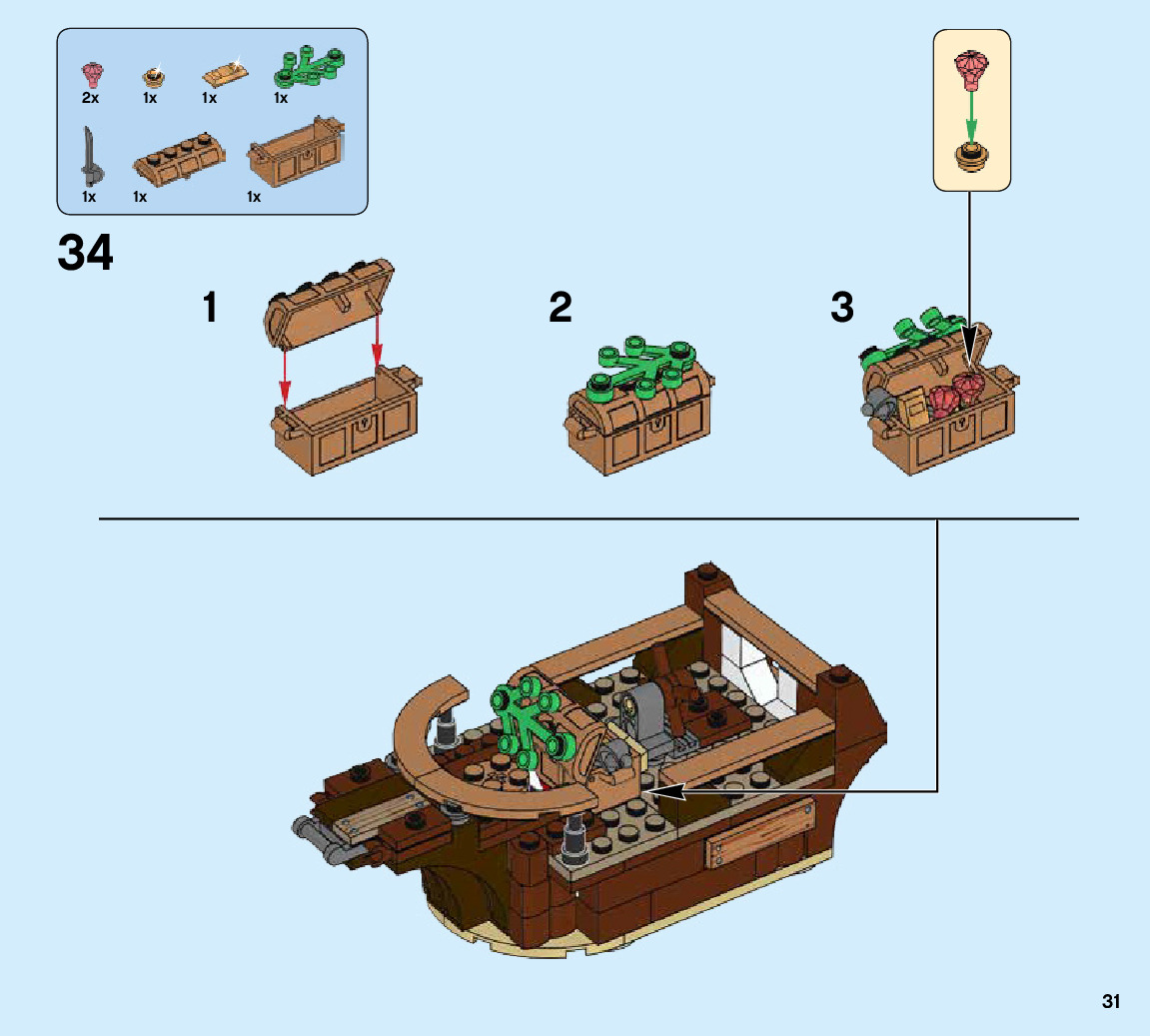 2x 1x 1x 1x
1x 1x 1x

34

1

2

3

31