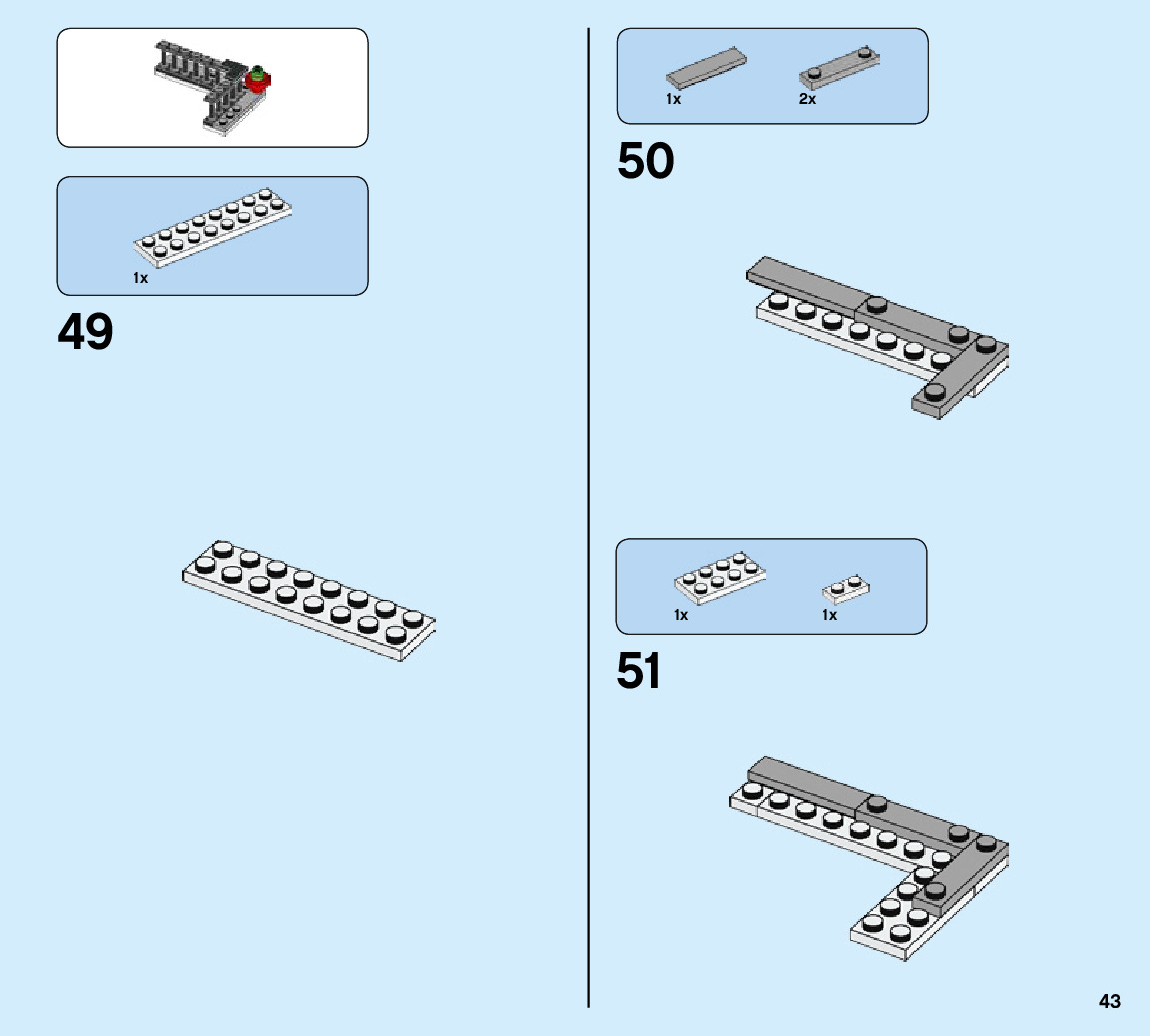 1x

49

1x

2x

50

1x

1x

51

43