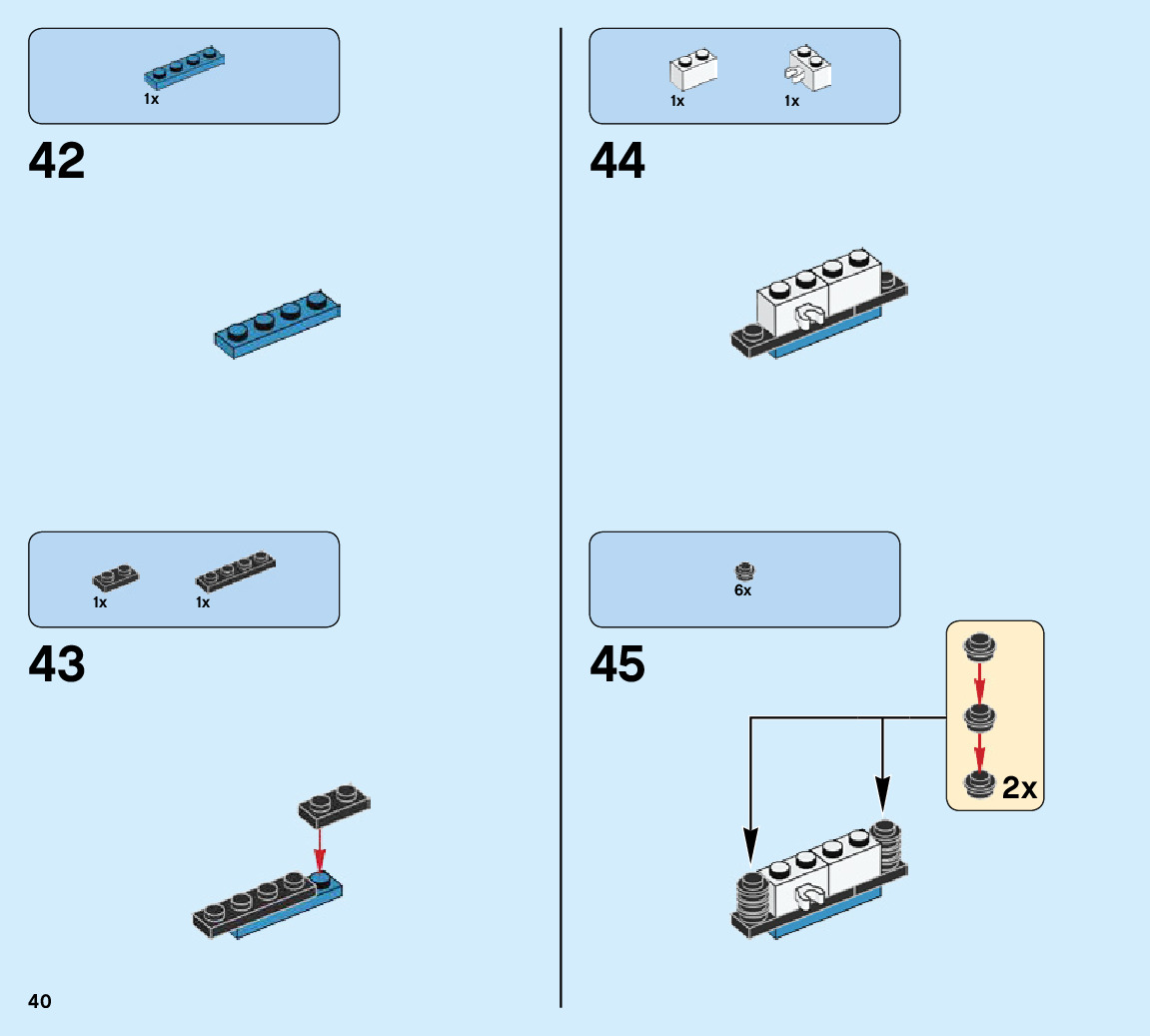 1x

42

1x 1x

43

40

1x 1x

44

6x

45

2x