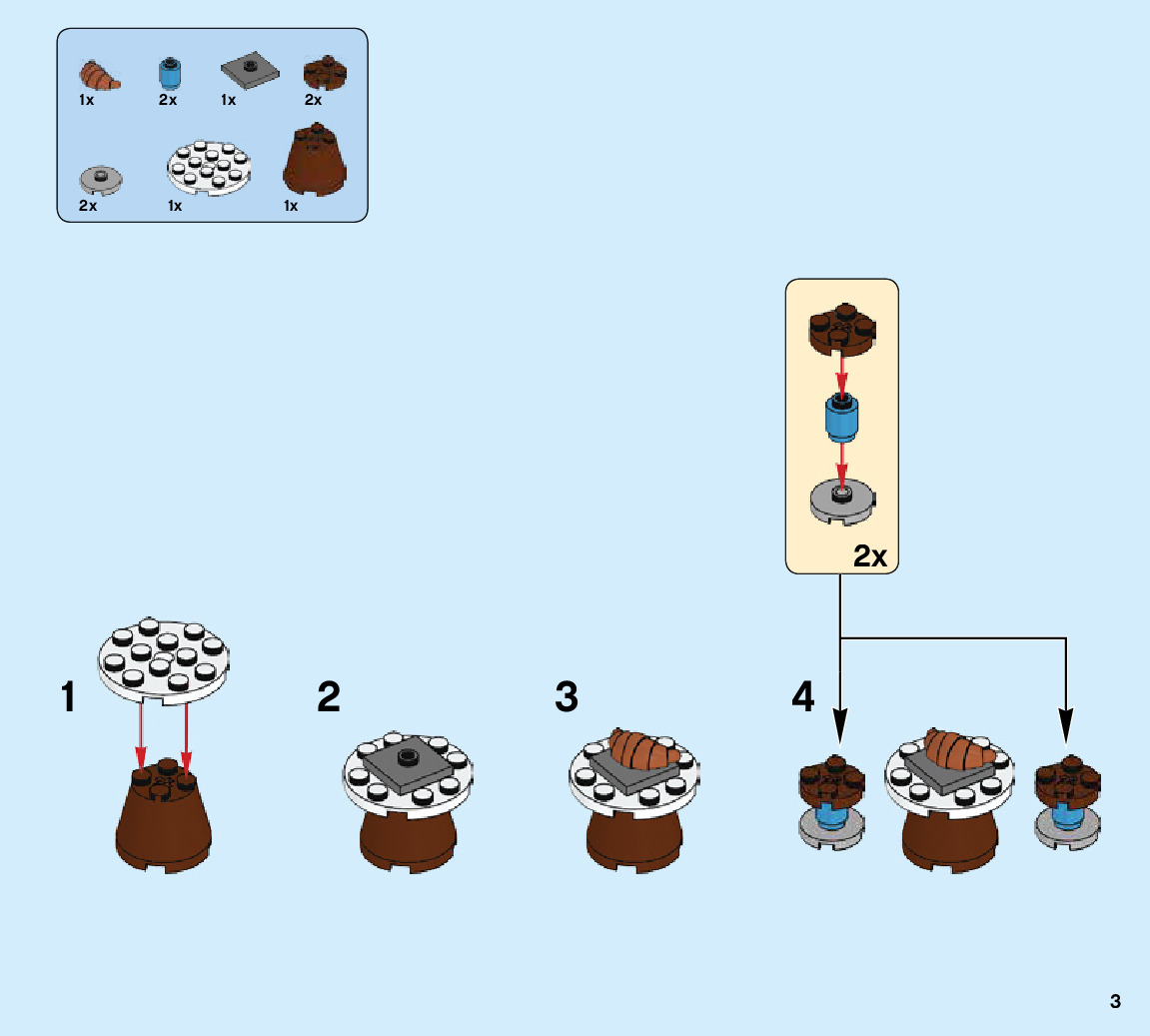 1x 2x 1x 2x

2x 1x 1x

2x

1

2

3

4

3