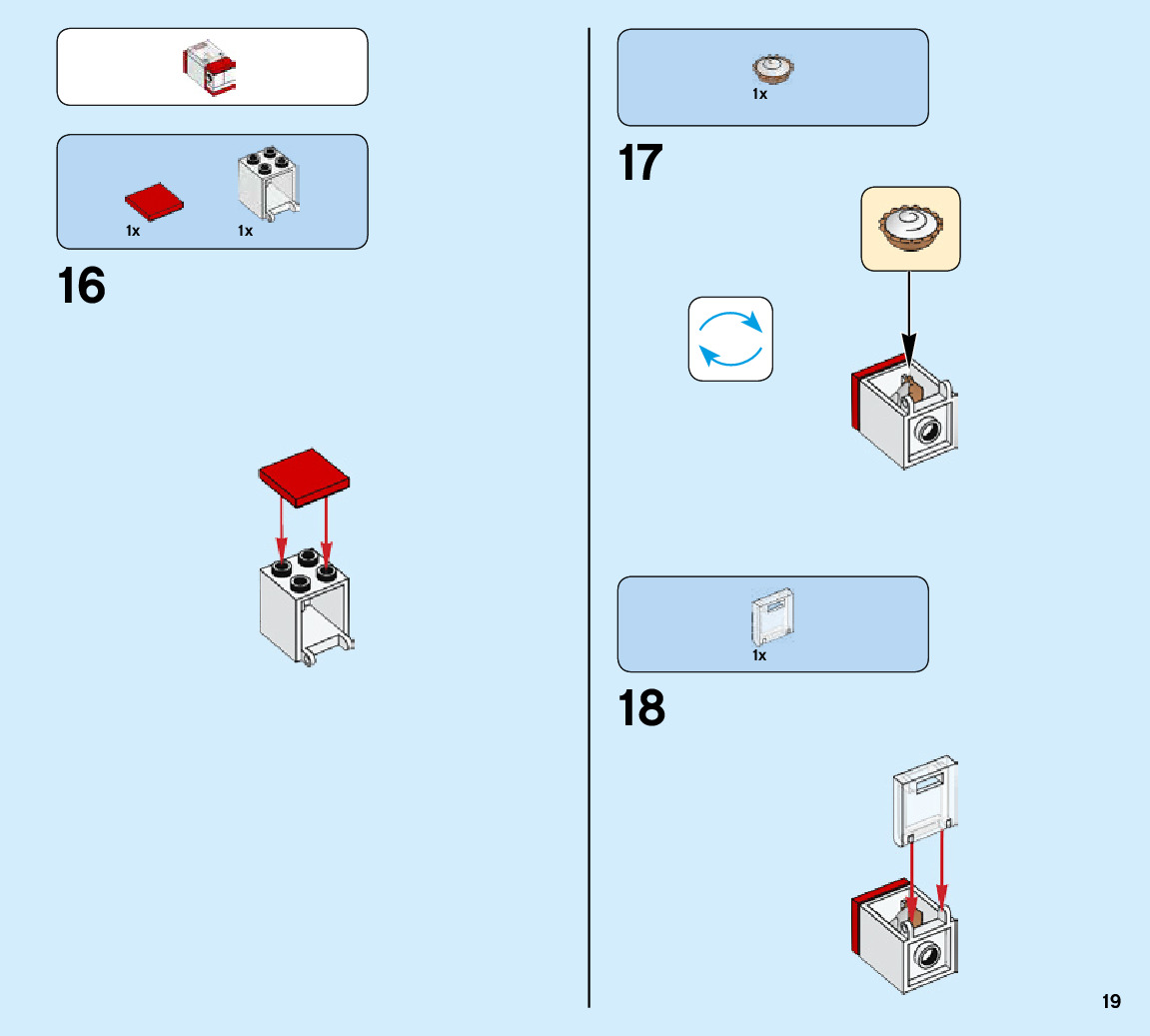 1x 1x

16

1x

17

1x

18

19