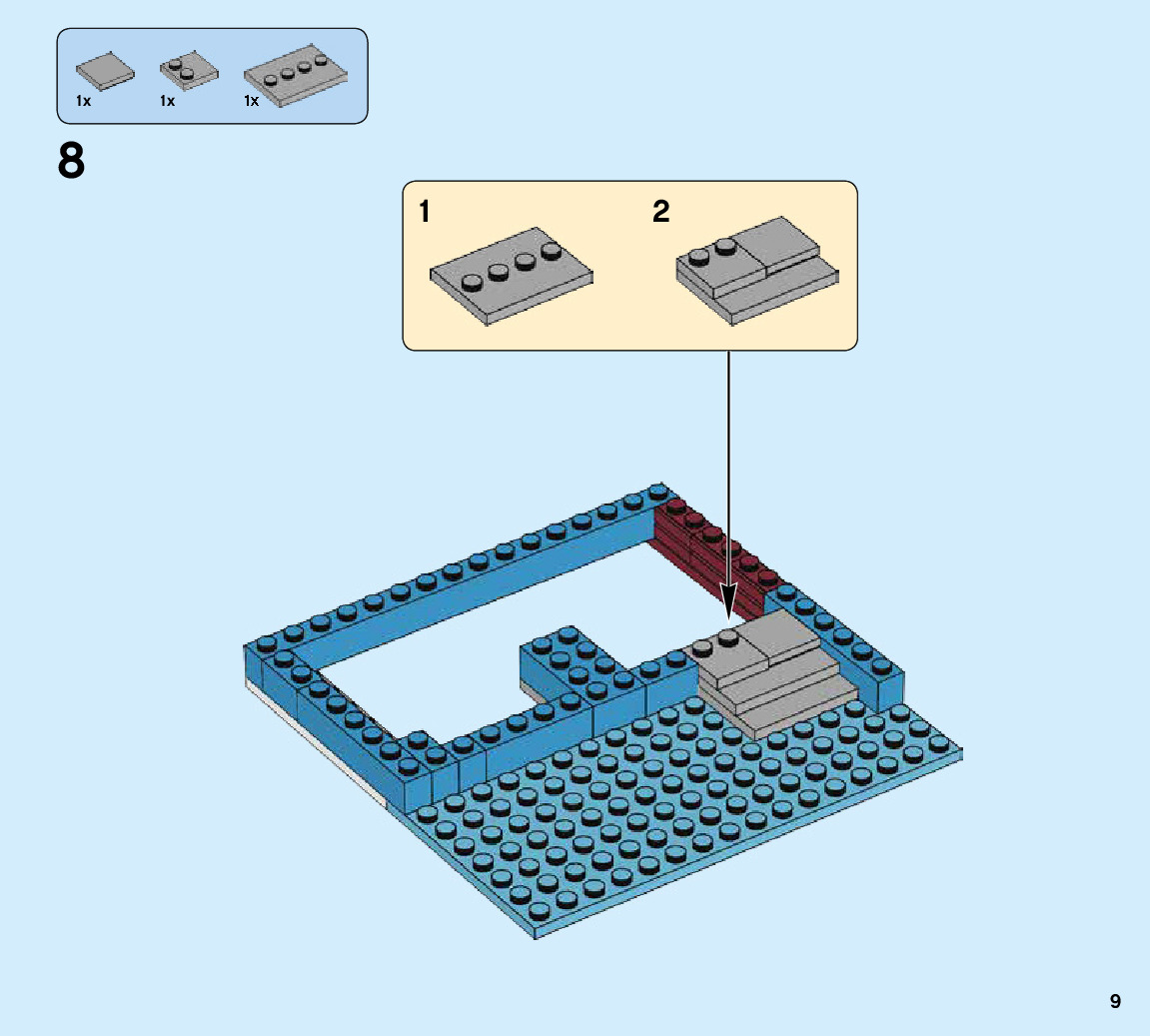 1x 1x 1x

8

1

2

9