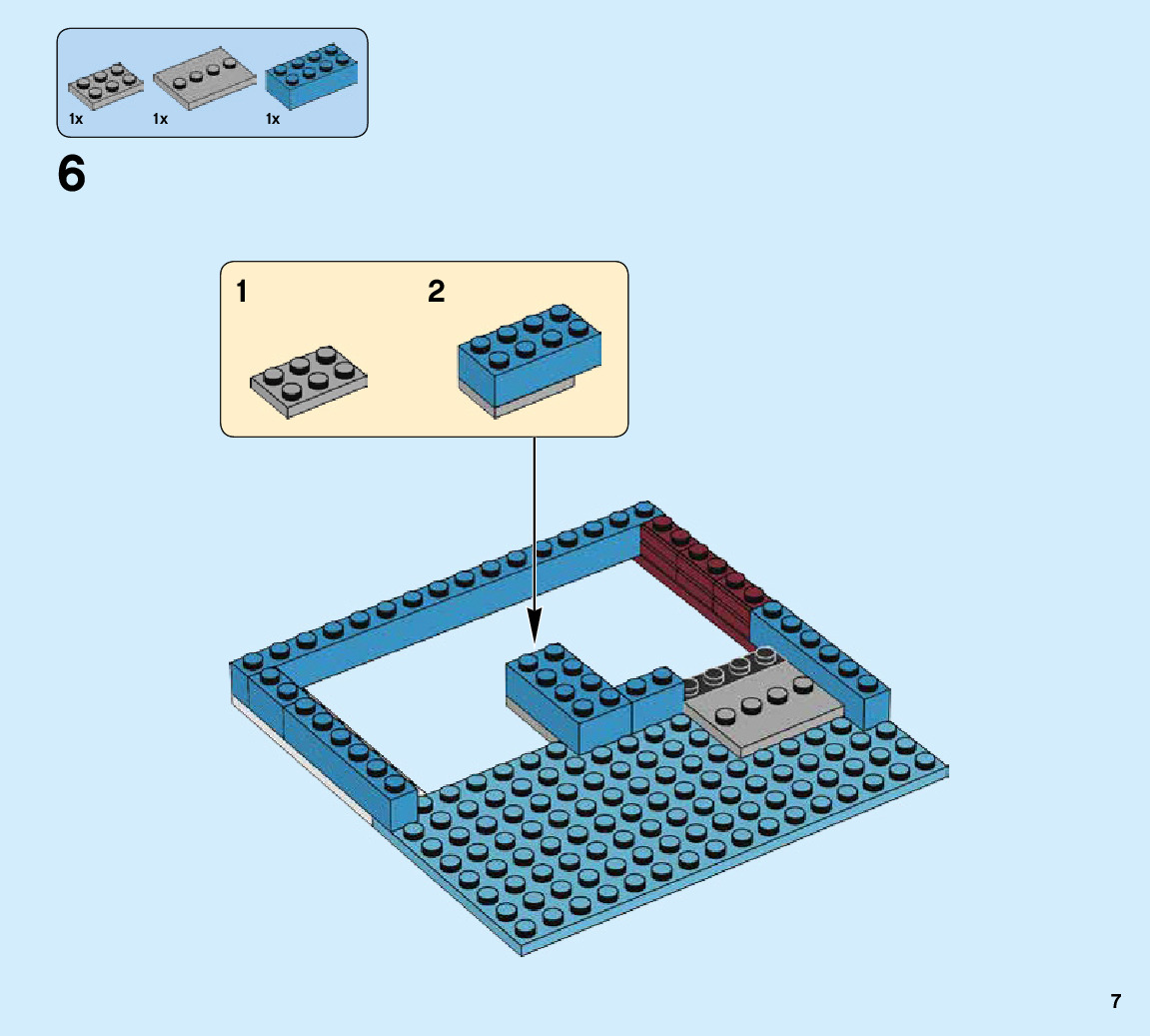 1x 1x 1x

6

1 2

7