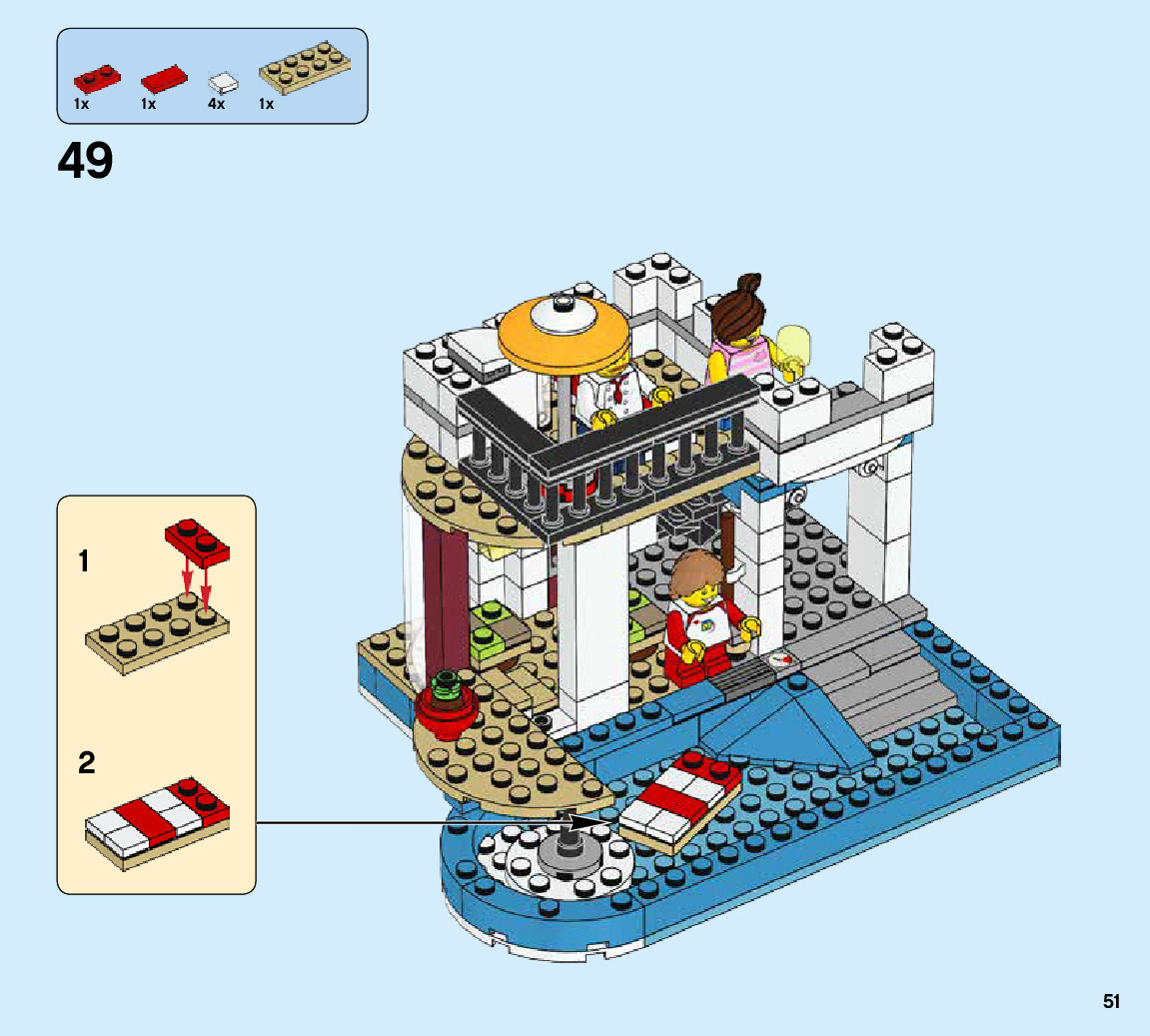 1x 1x 4x 1x

49

1

2

51