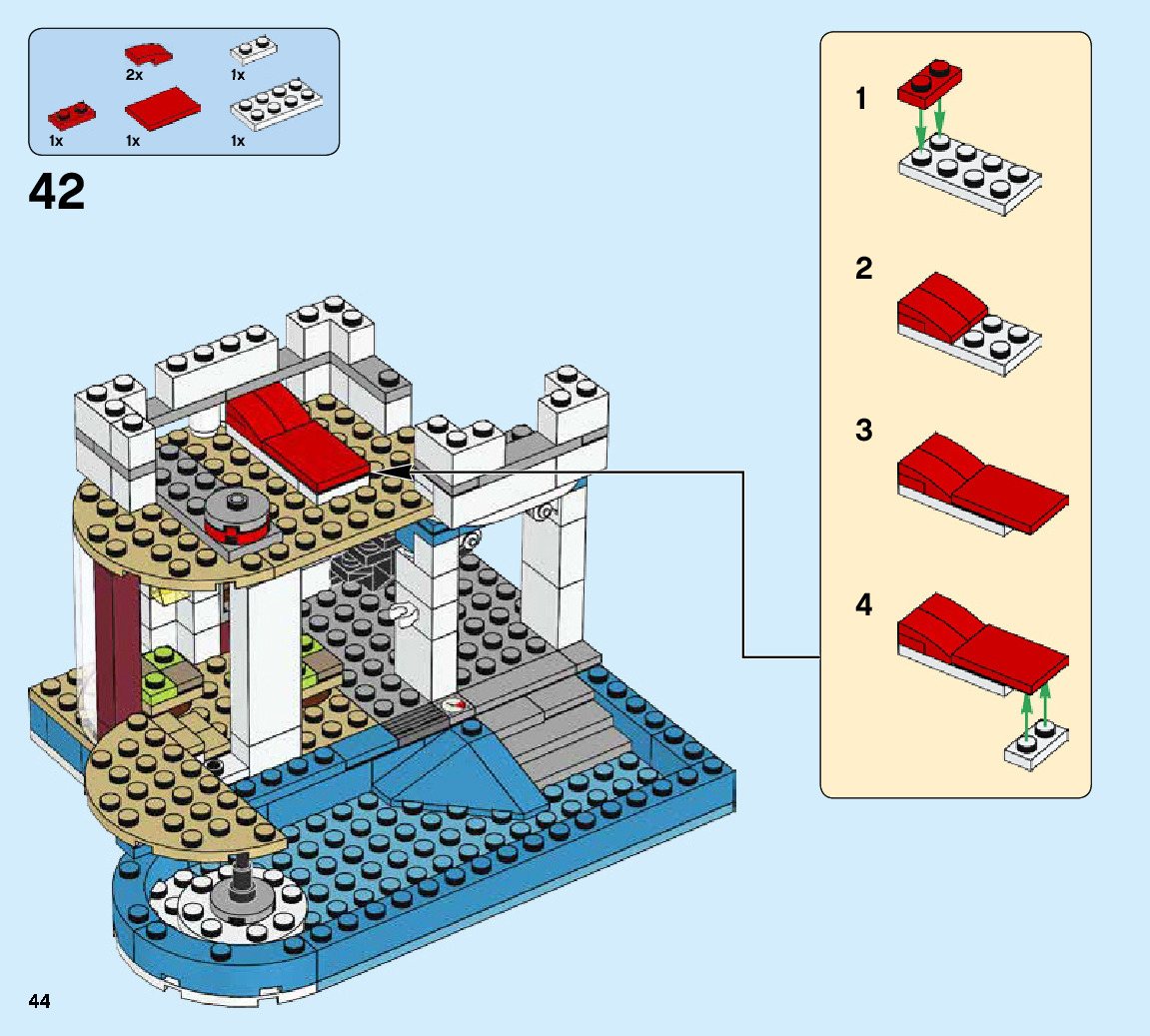 2x
1x
1x
1x
1x

42

1

2

3

4

44