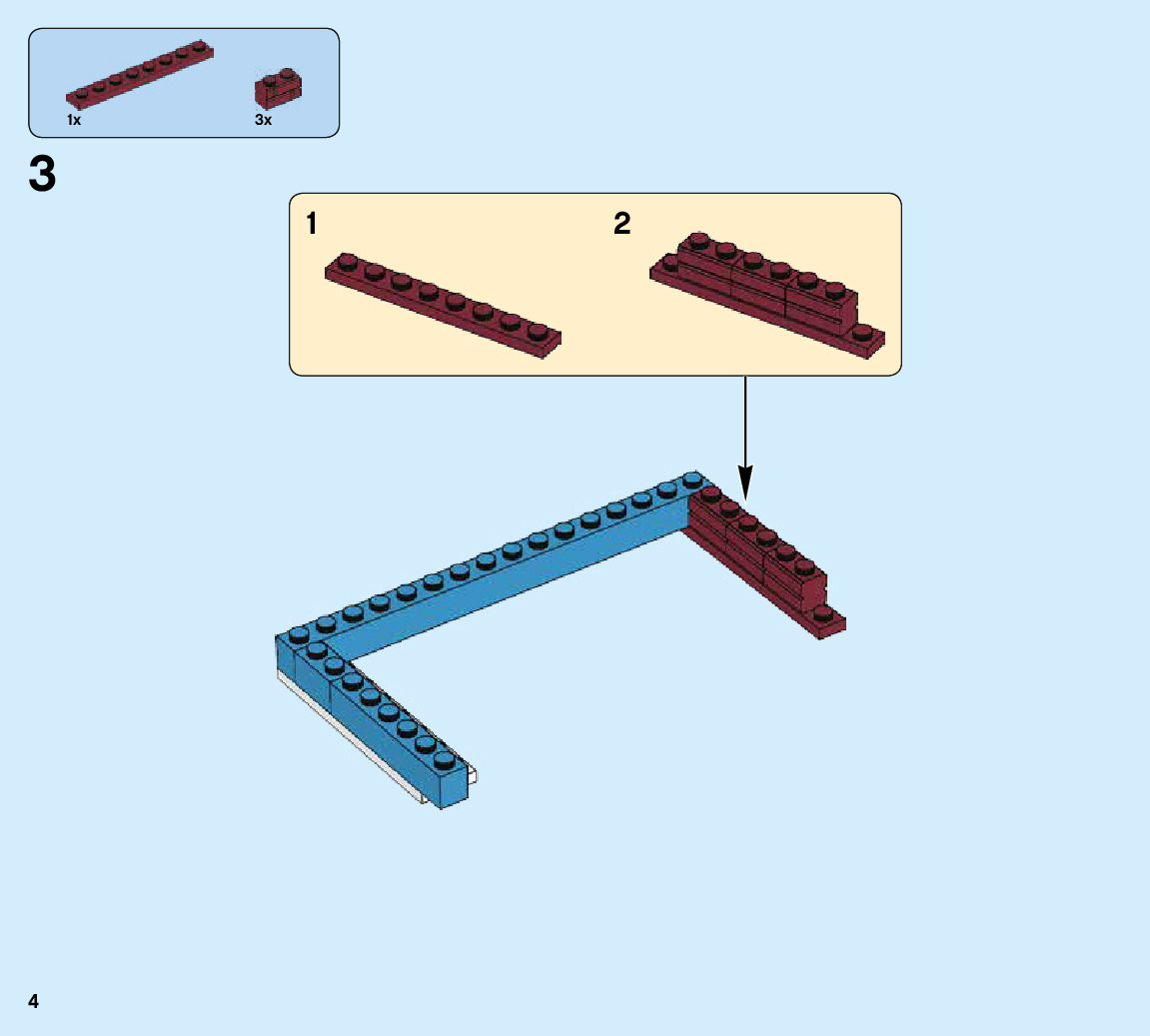 1x

3x

3

1

2

4