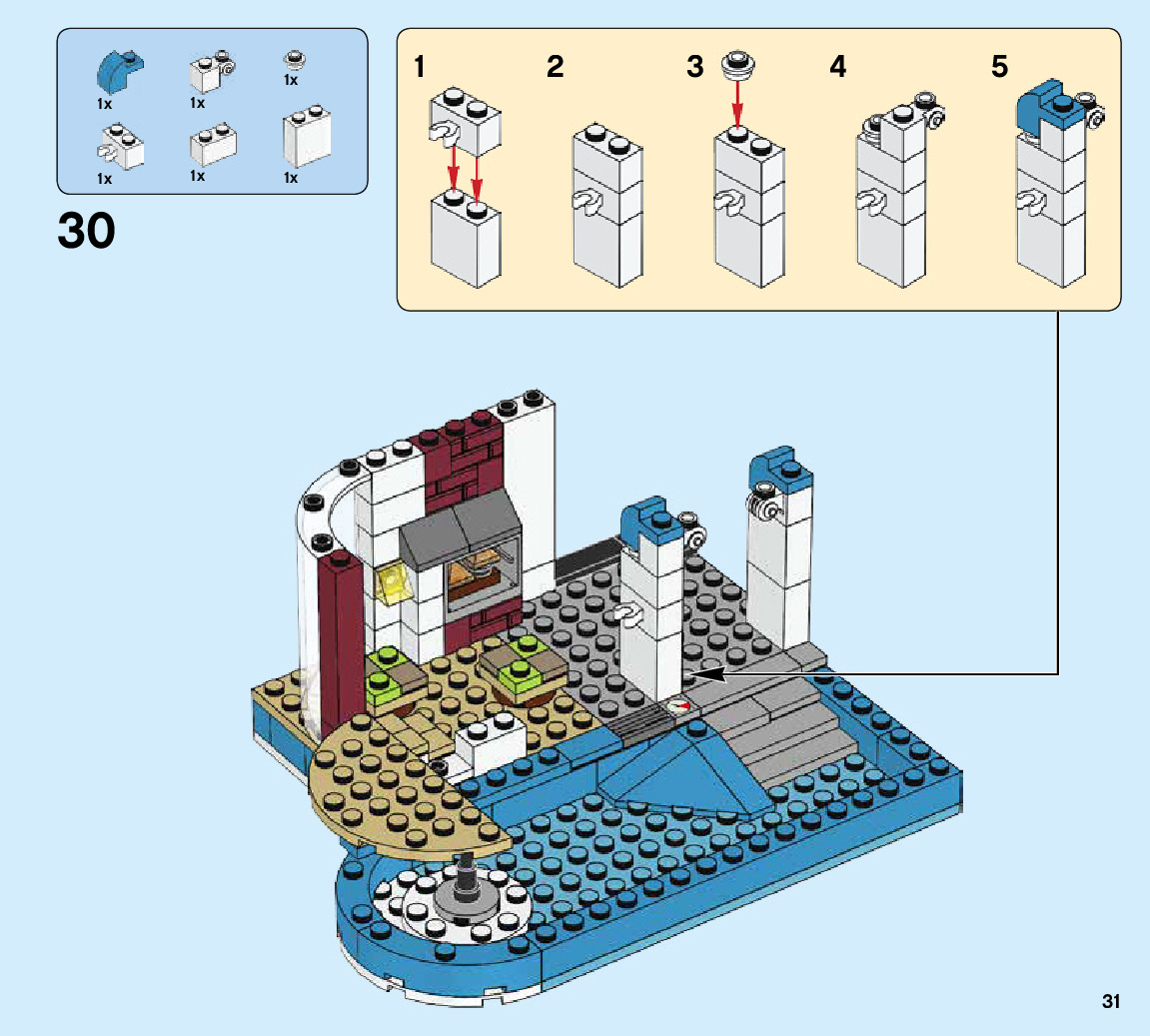 1x
1x
1x
1x
1x
1x

30

1
2
3
4
5

31