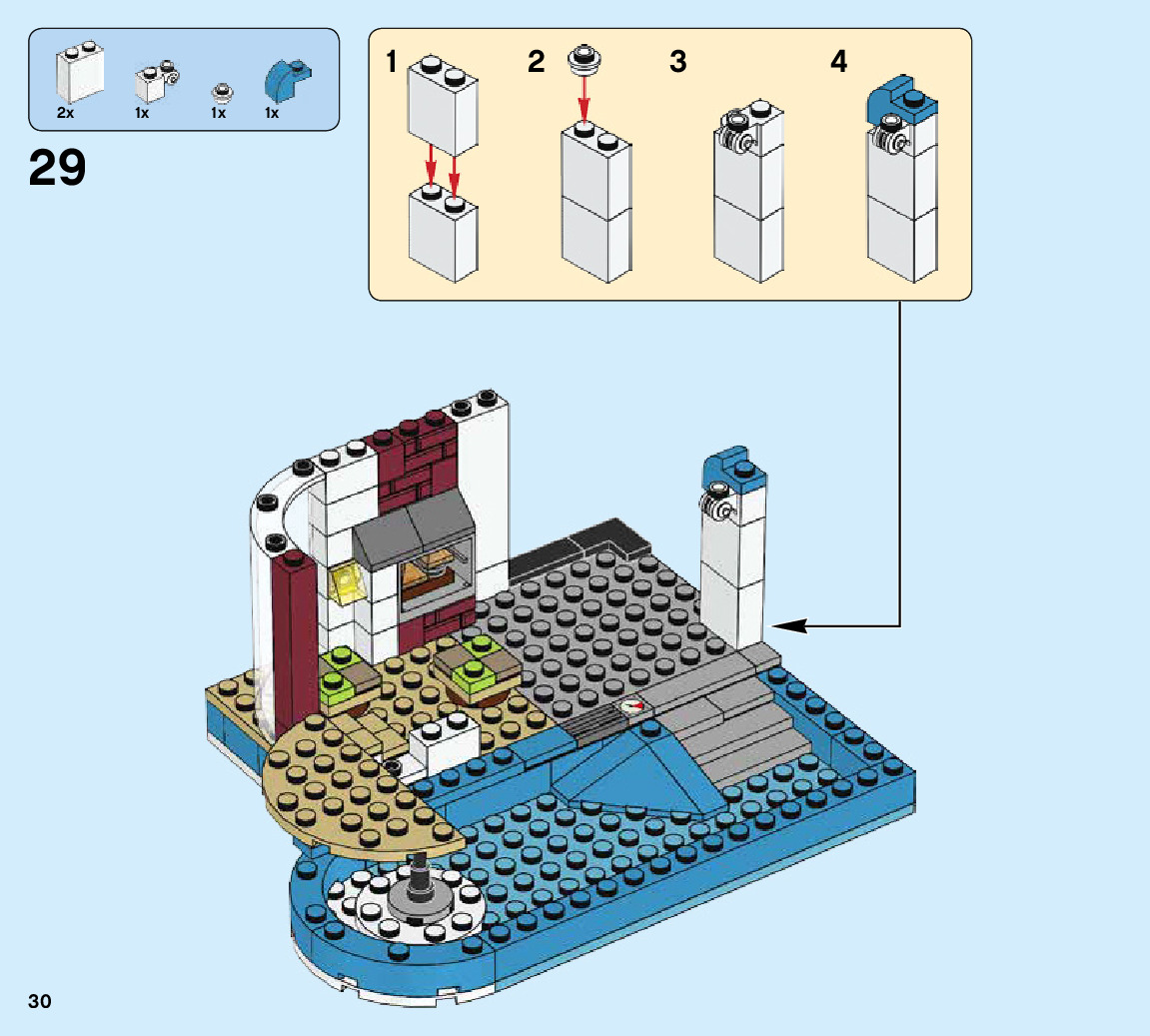 2x 1x 1x 1x

29

1 2 3 4

30