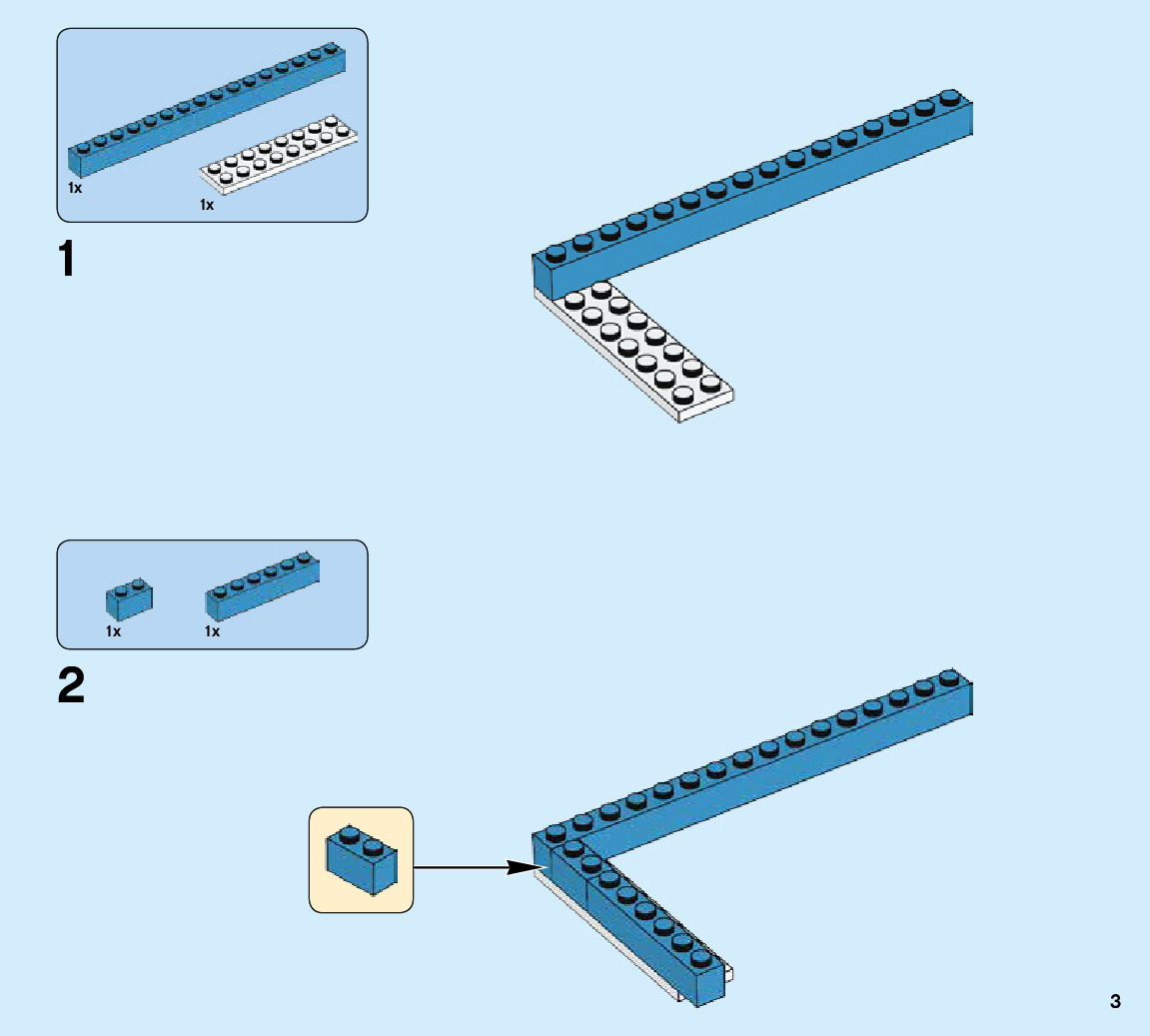 1x
1x

1

1x
1x

2

3