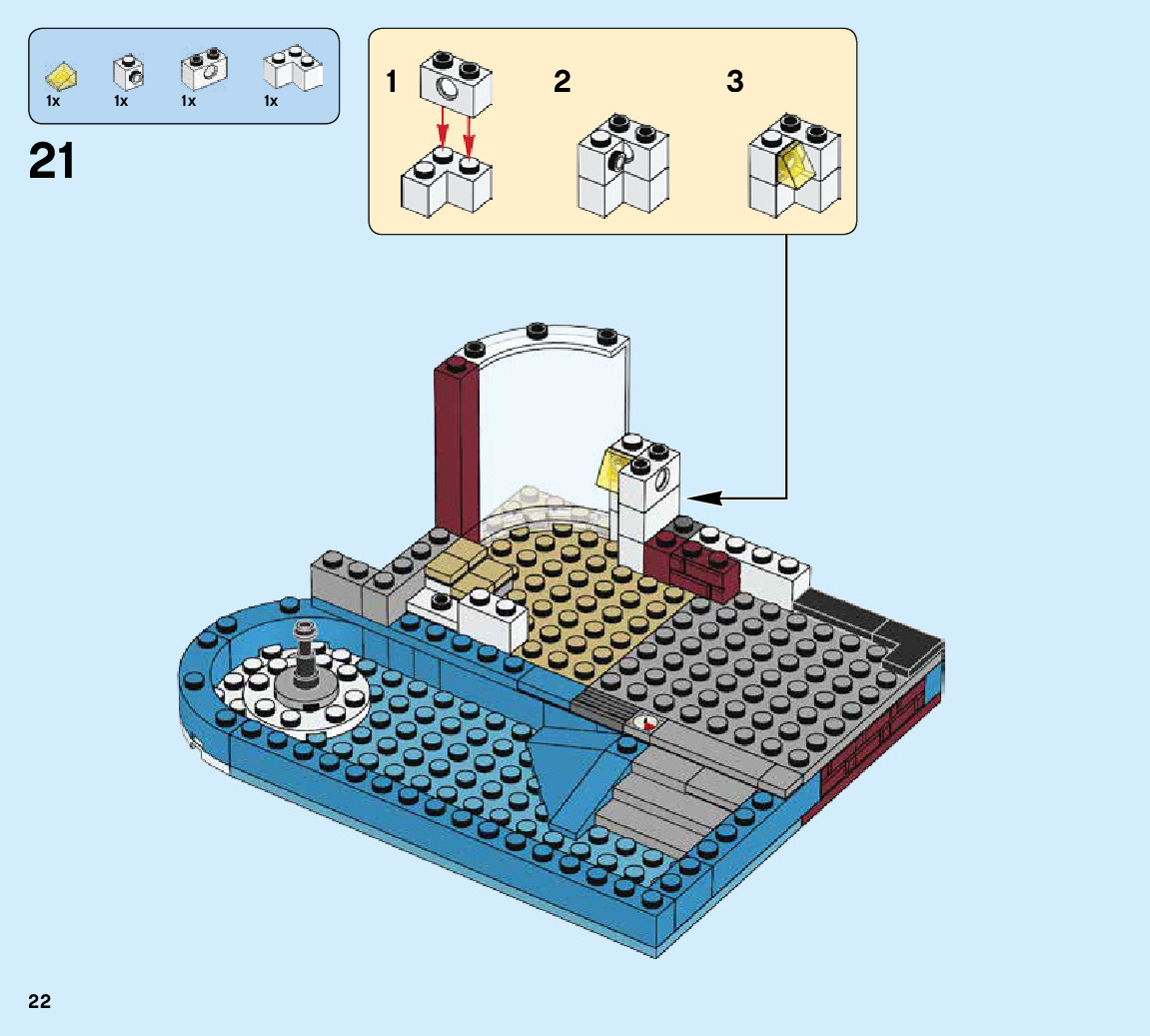 1x 1x 1x 1x

21

1

2

3

22