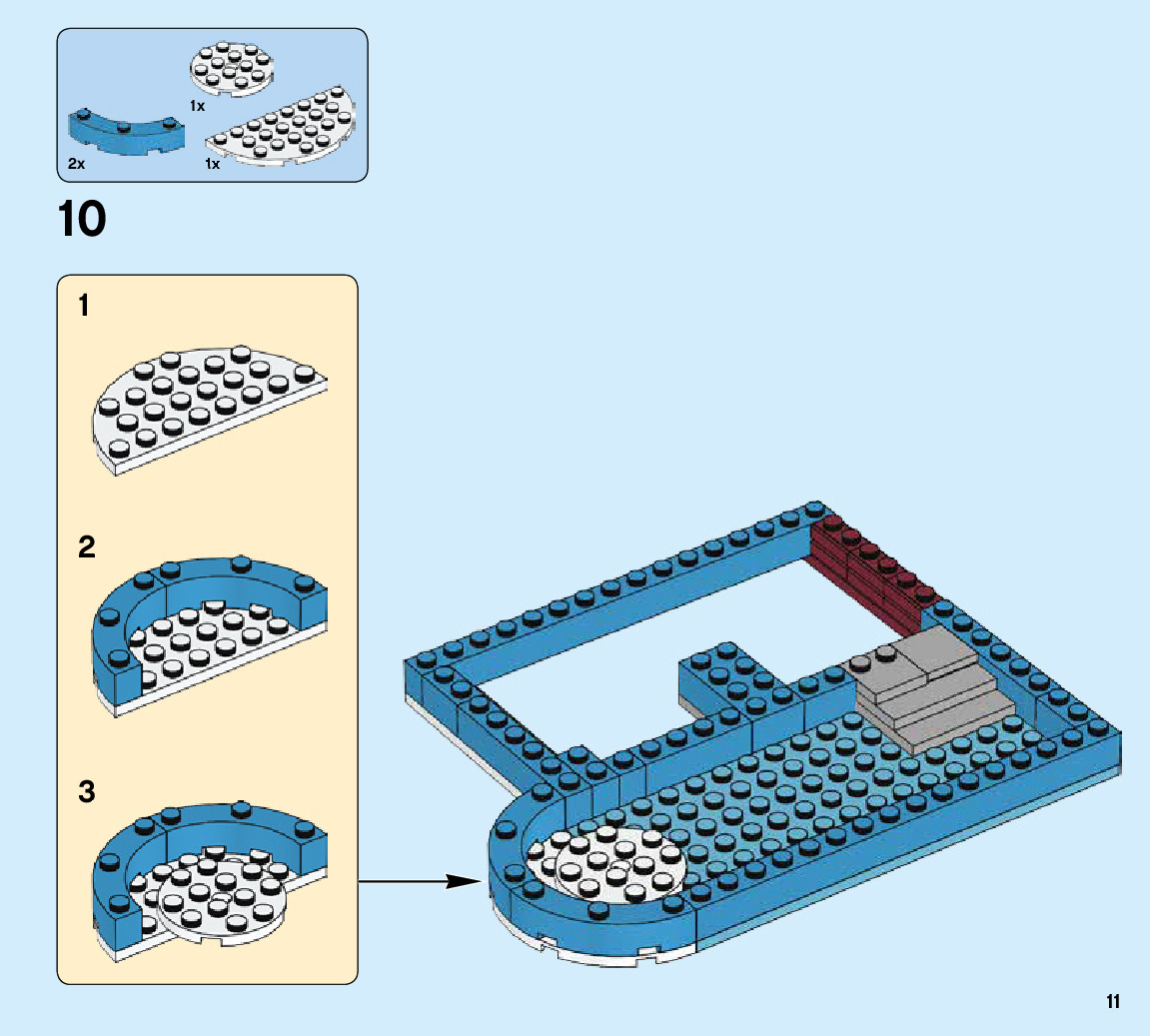 1x
2x
1x

10

1

2

3

11