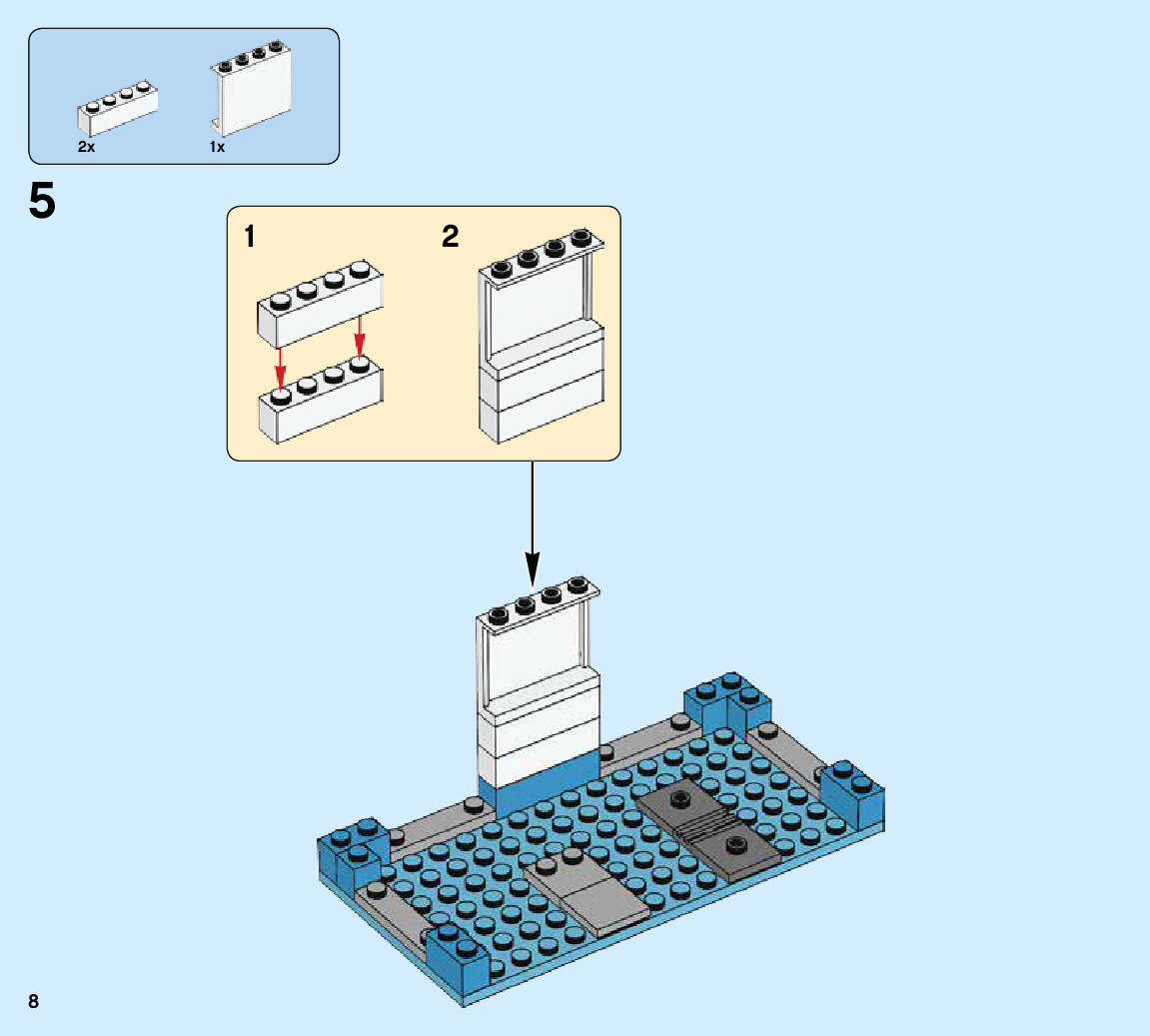 2x

1x

5

1

2

8