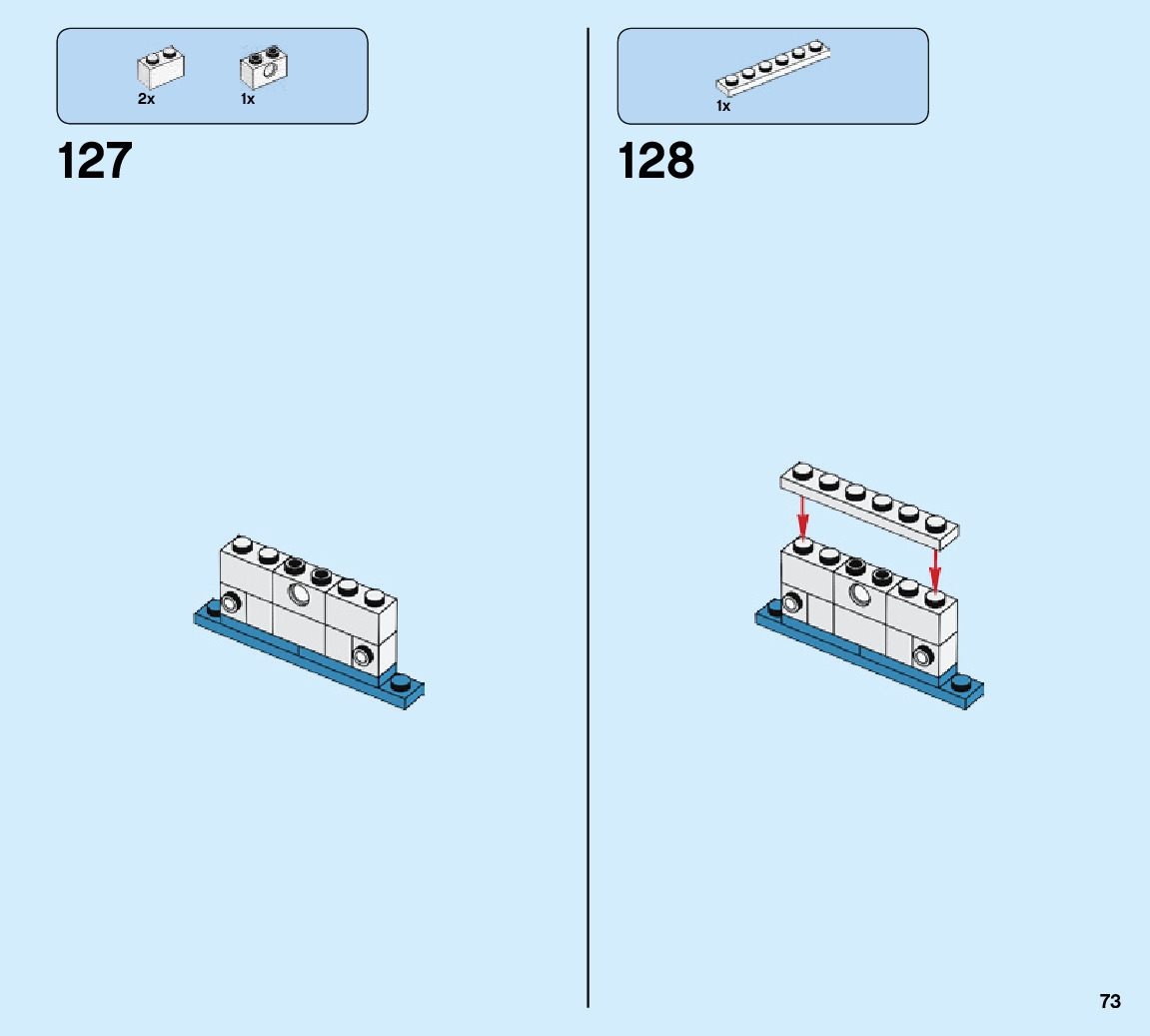 2x 1x

127

1x

128

73