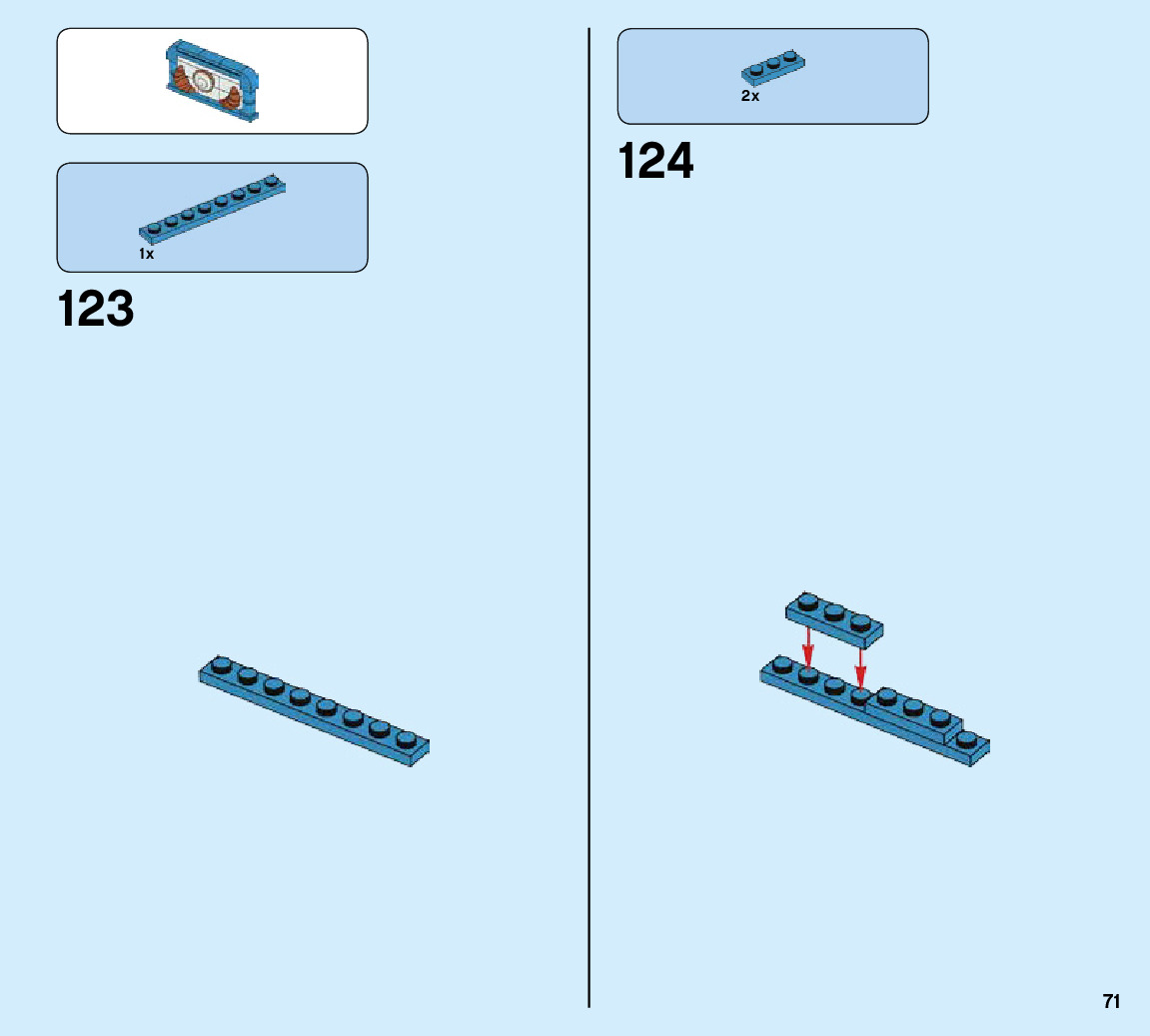 1x

123

2x

124

71