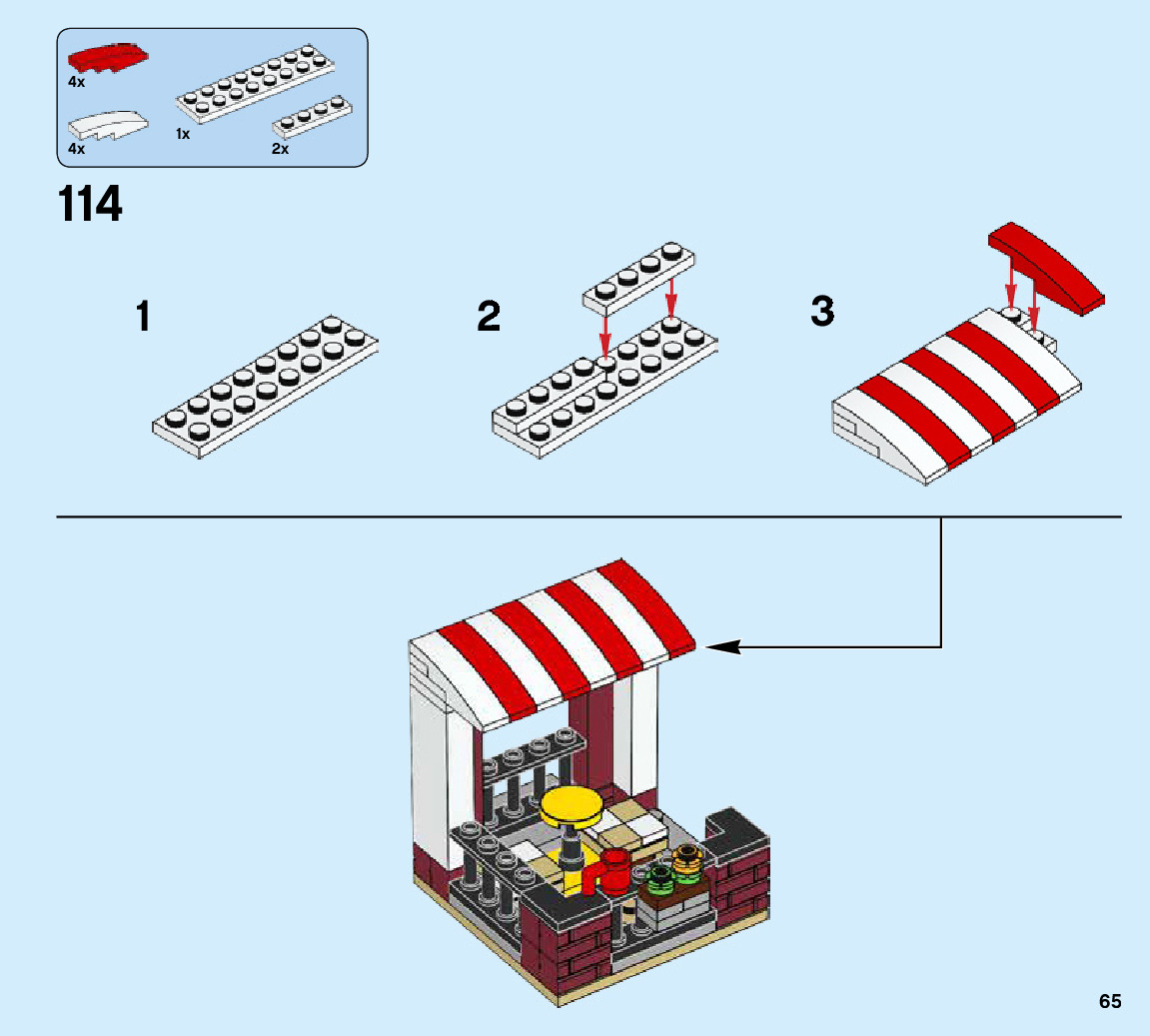 4x
4x
1x
2x

114

1

2

3

65