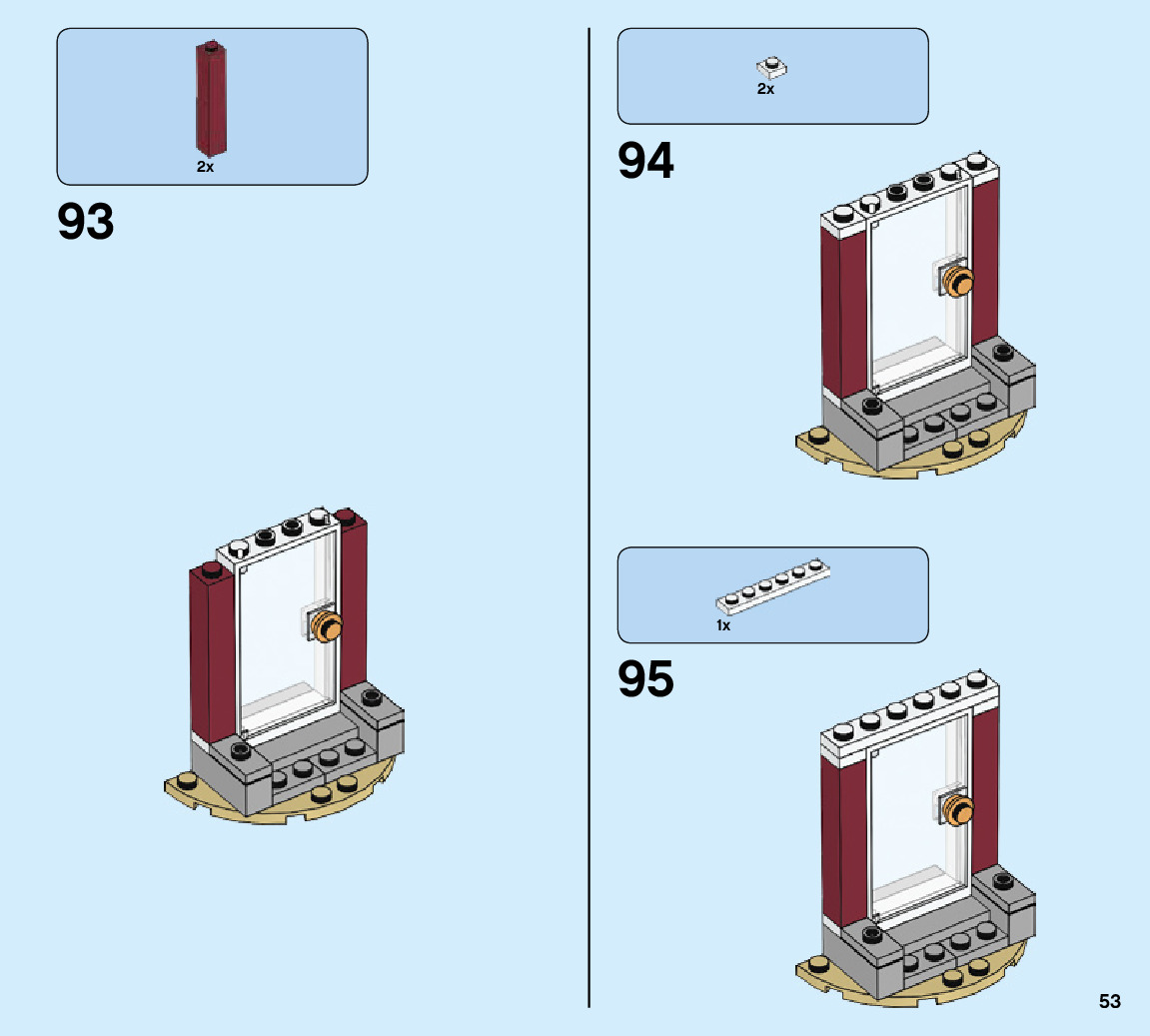 2x

93

2x

94

1x

95

53