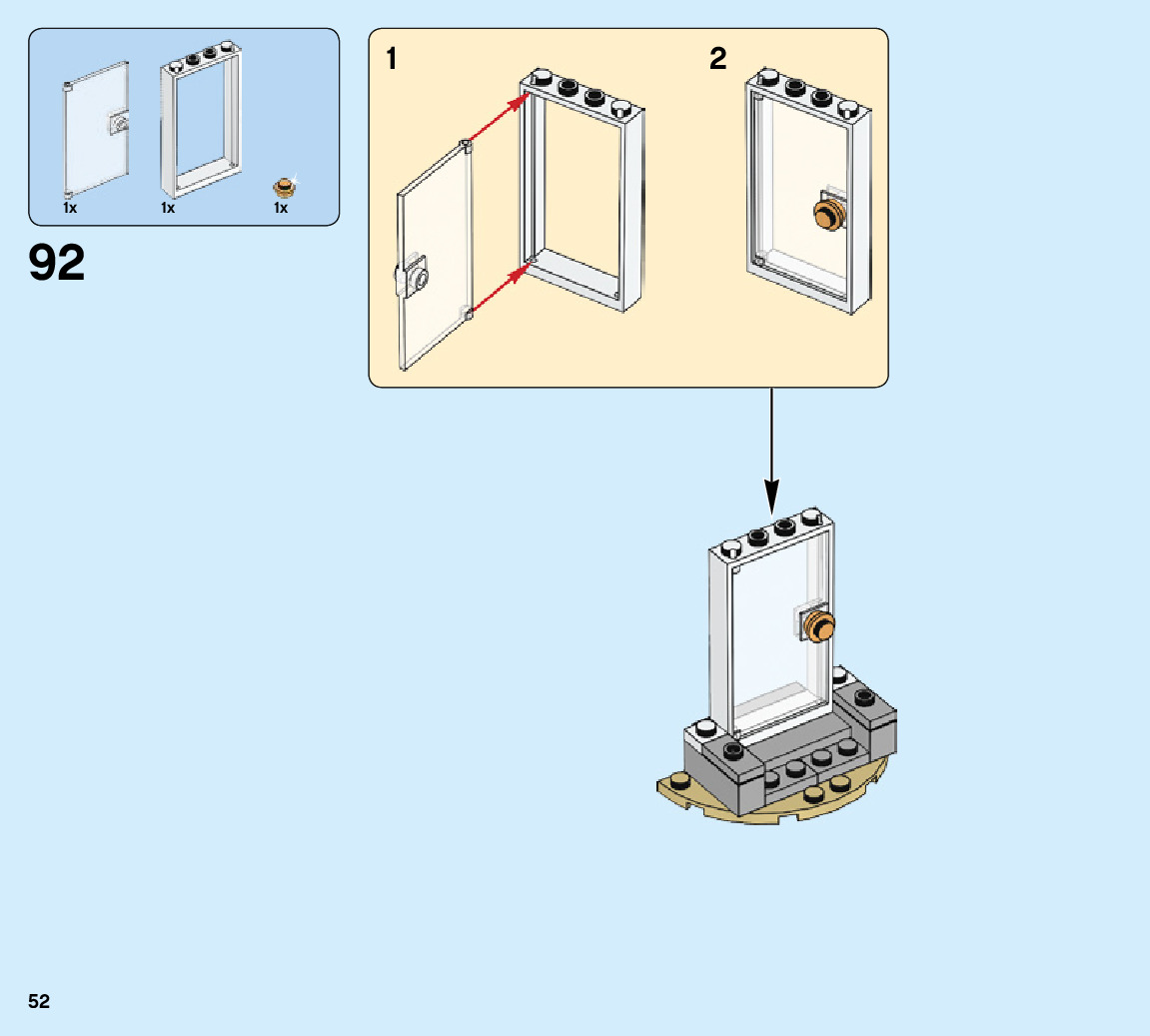 1x 1x 1x

92

1

2

52