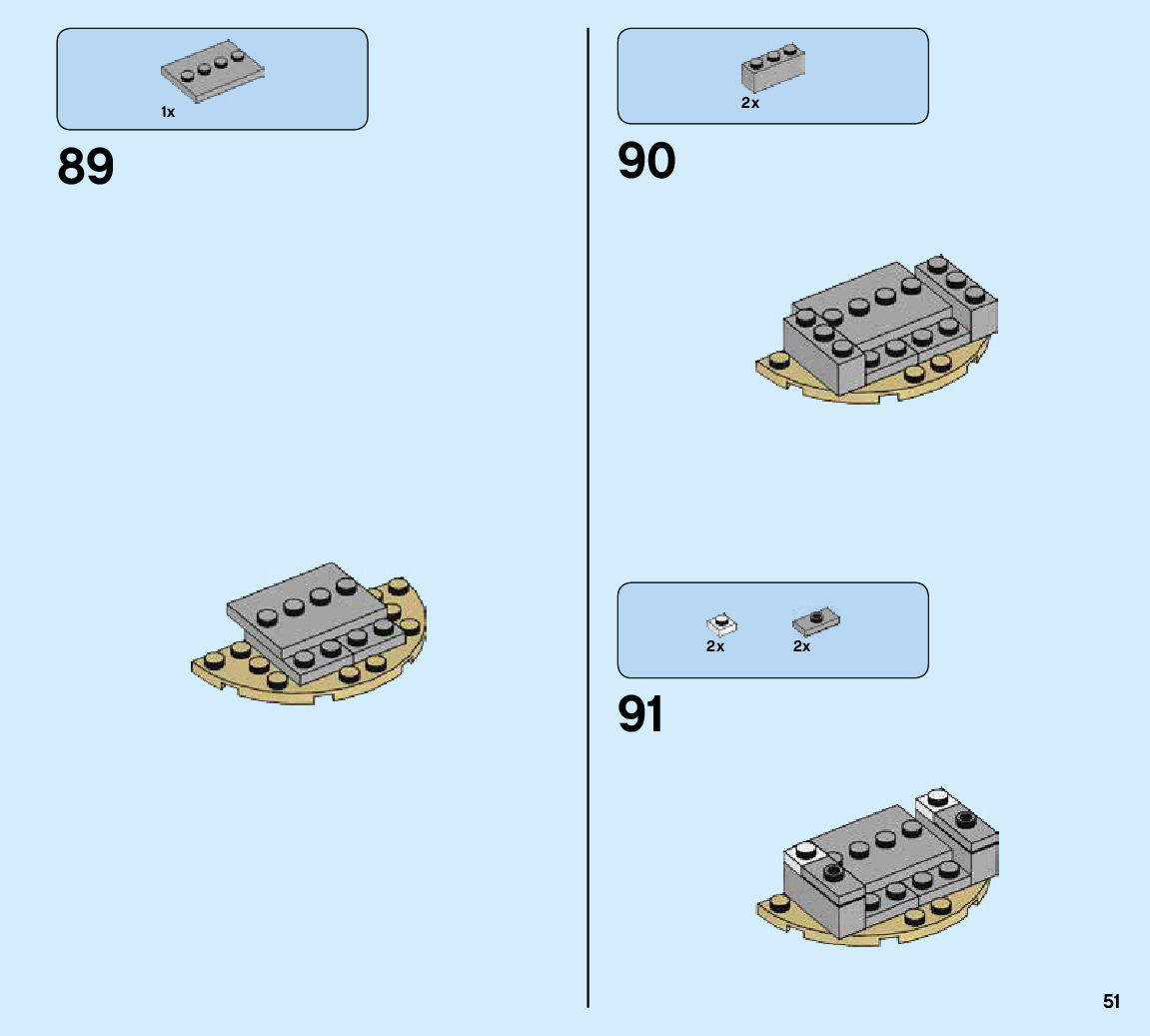 1x

89

2x

90

2x 2x

91

51