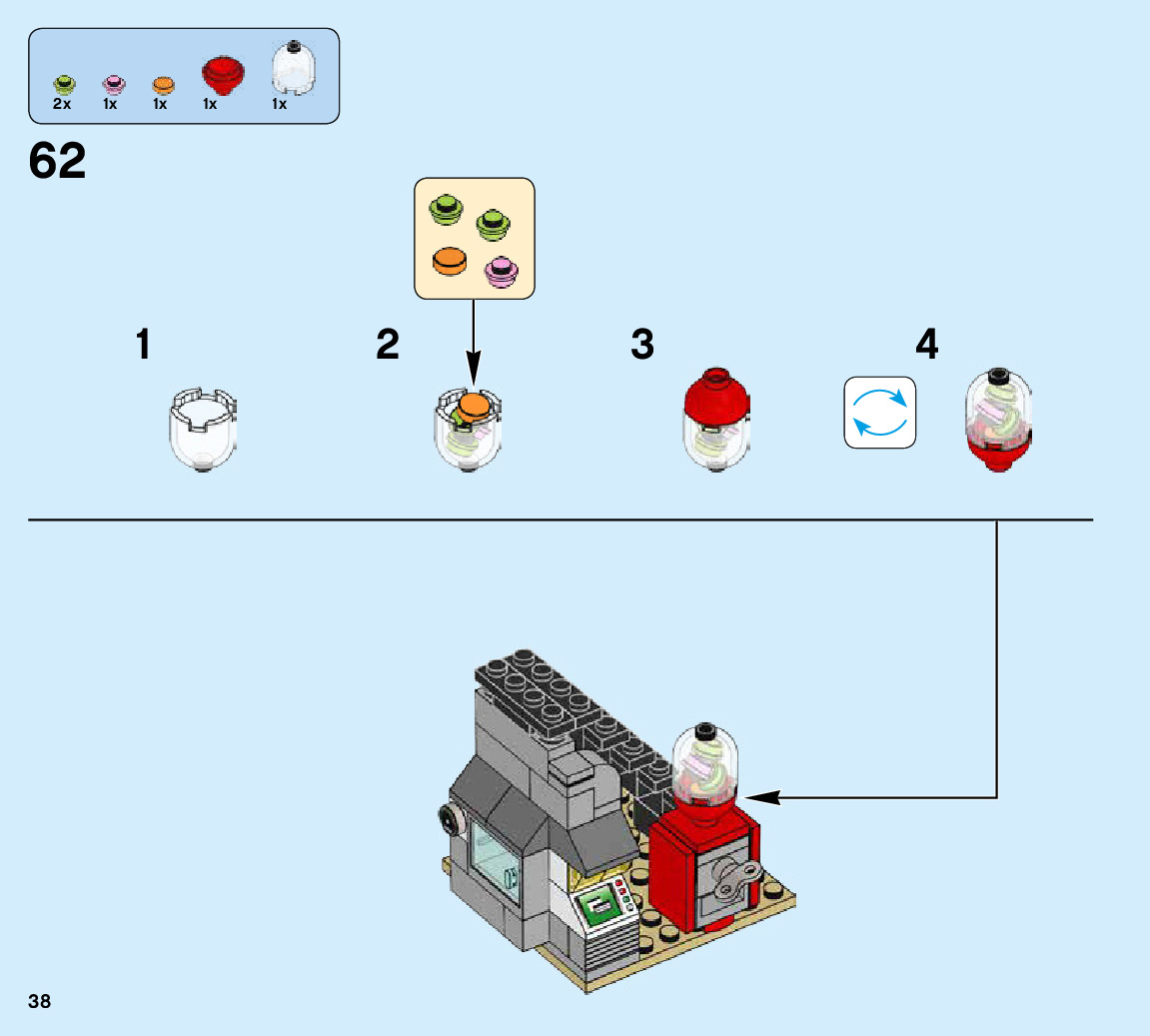 2x 1x 1x 1x 1x

62

1

2

3

4

38