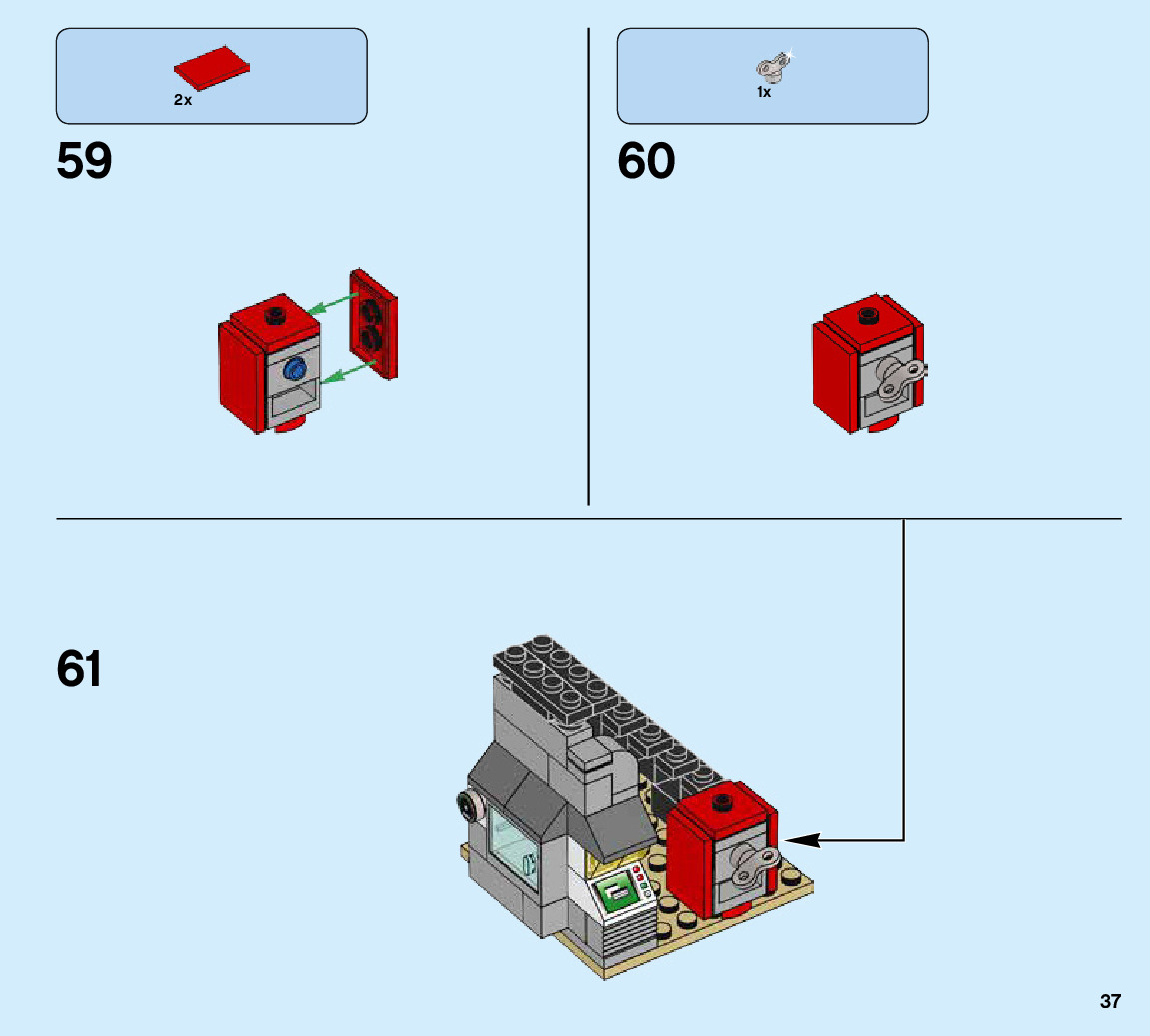 2x

59

1x

60

61

37