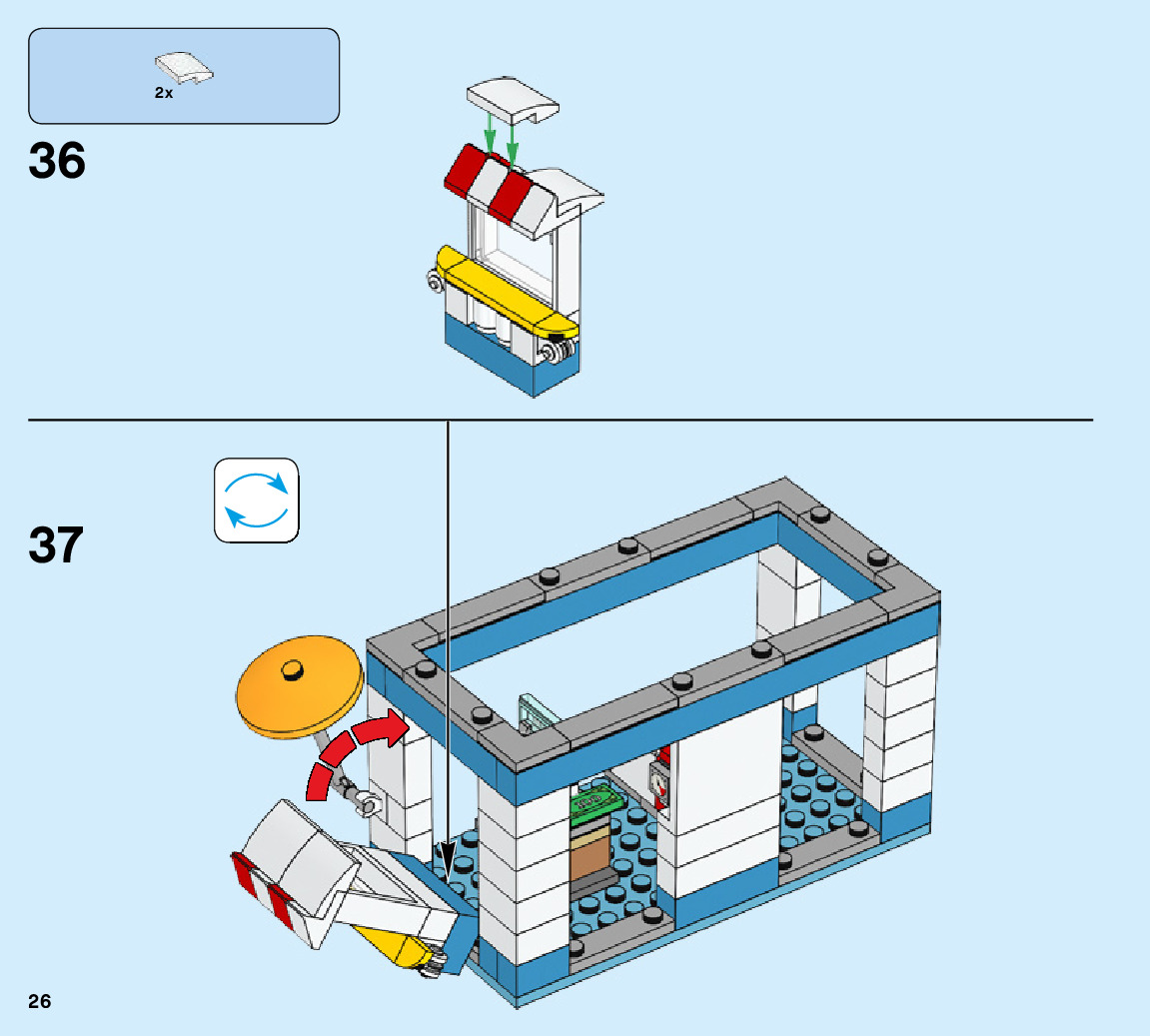 2x

36

37

26