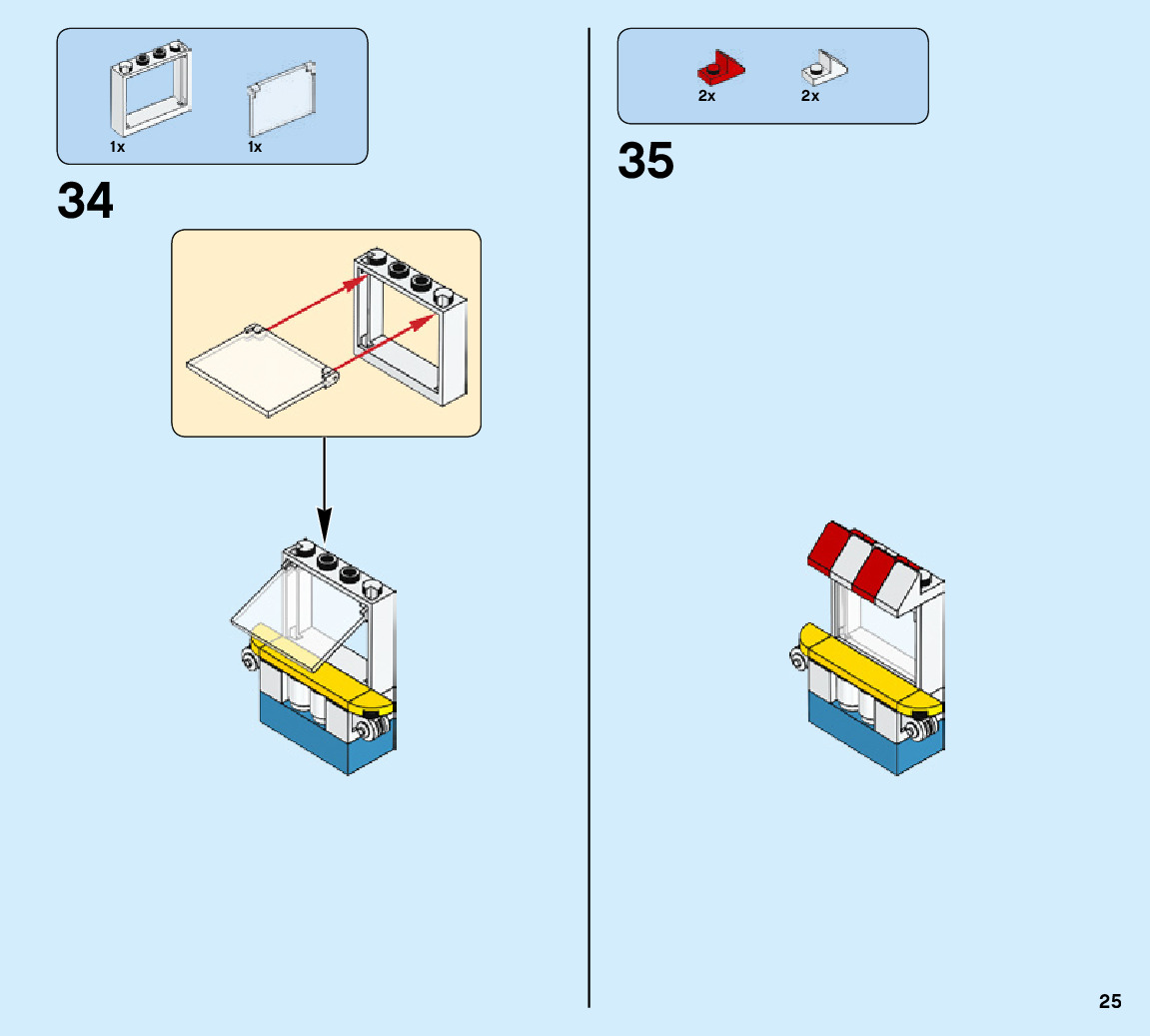 1x
1x

34

2x
2x

35

25