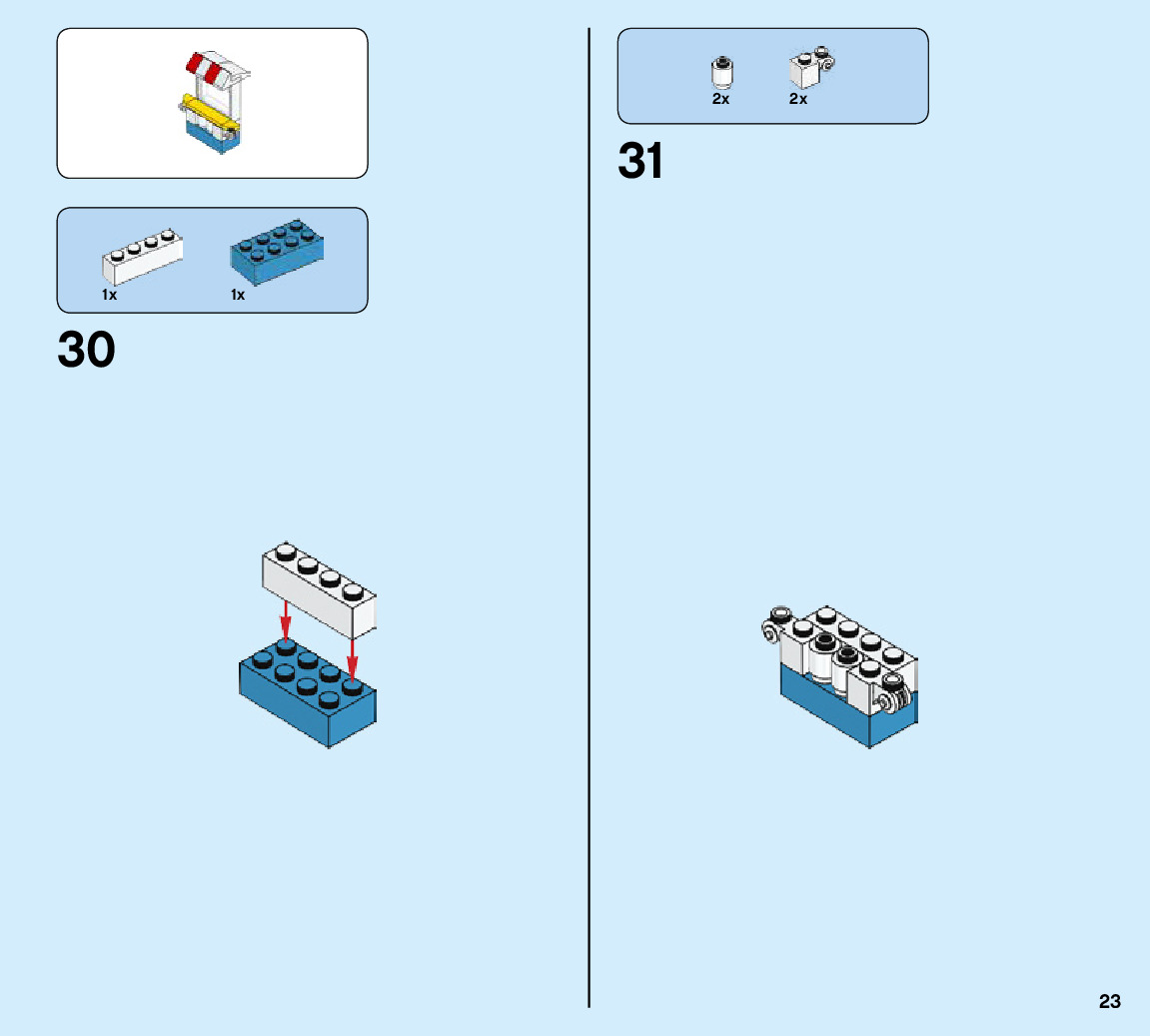 1x 1x

30

2x 2x

31

23