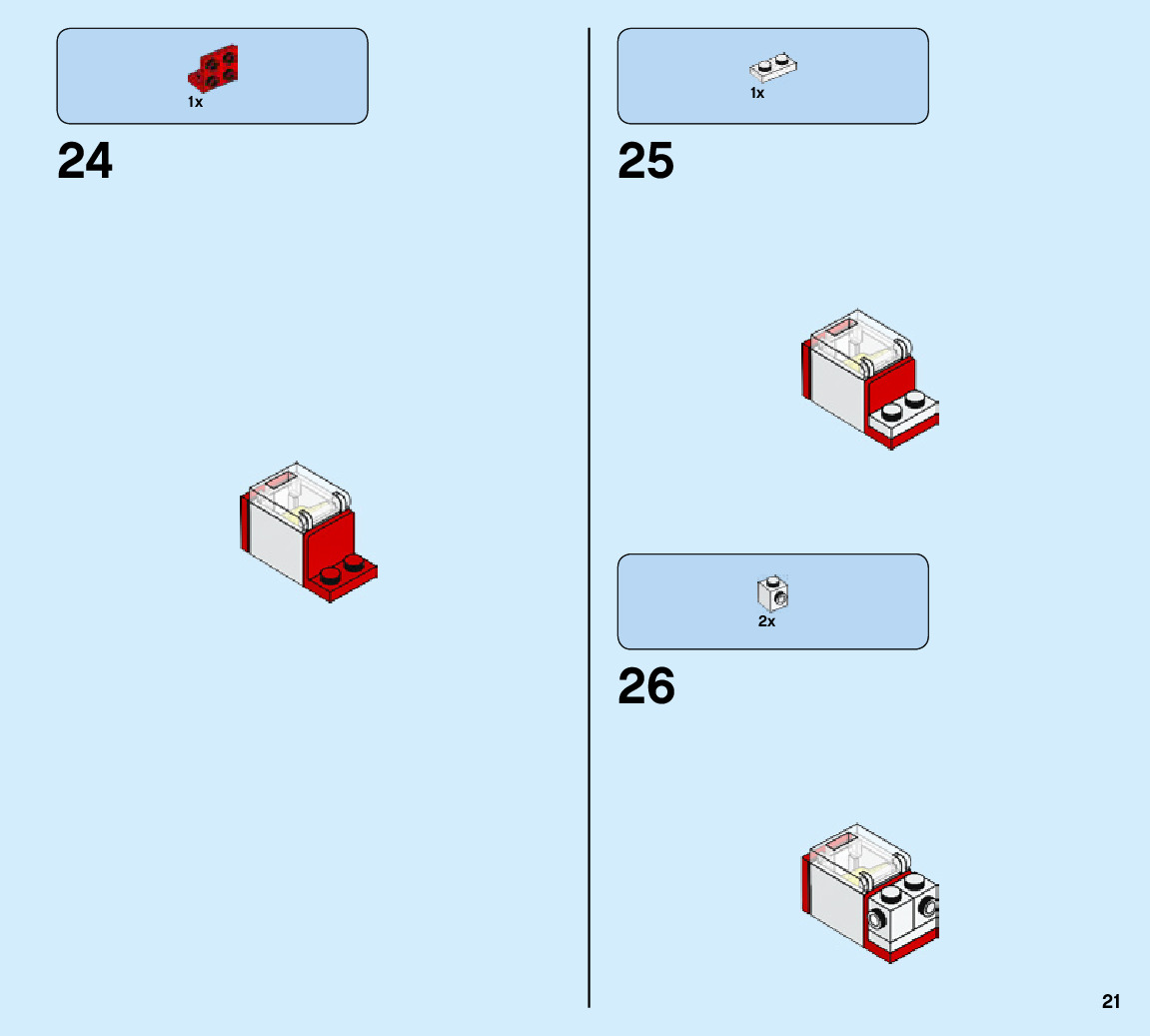 1x

24

1x

25

2x

26

21