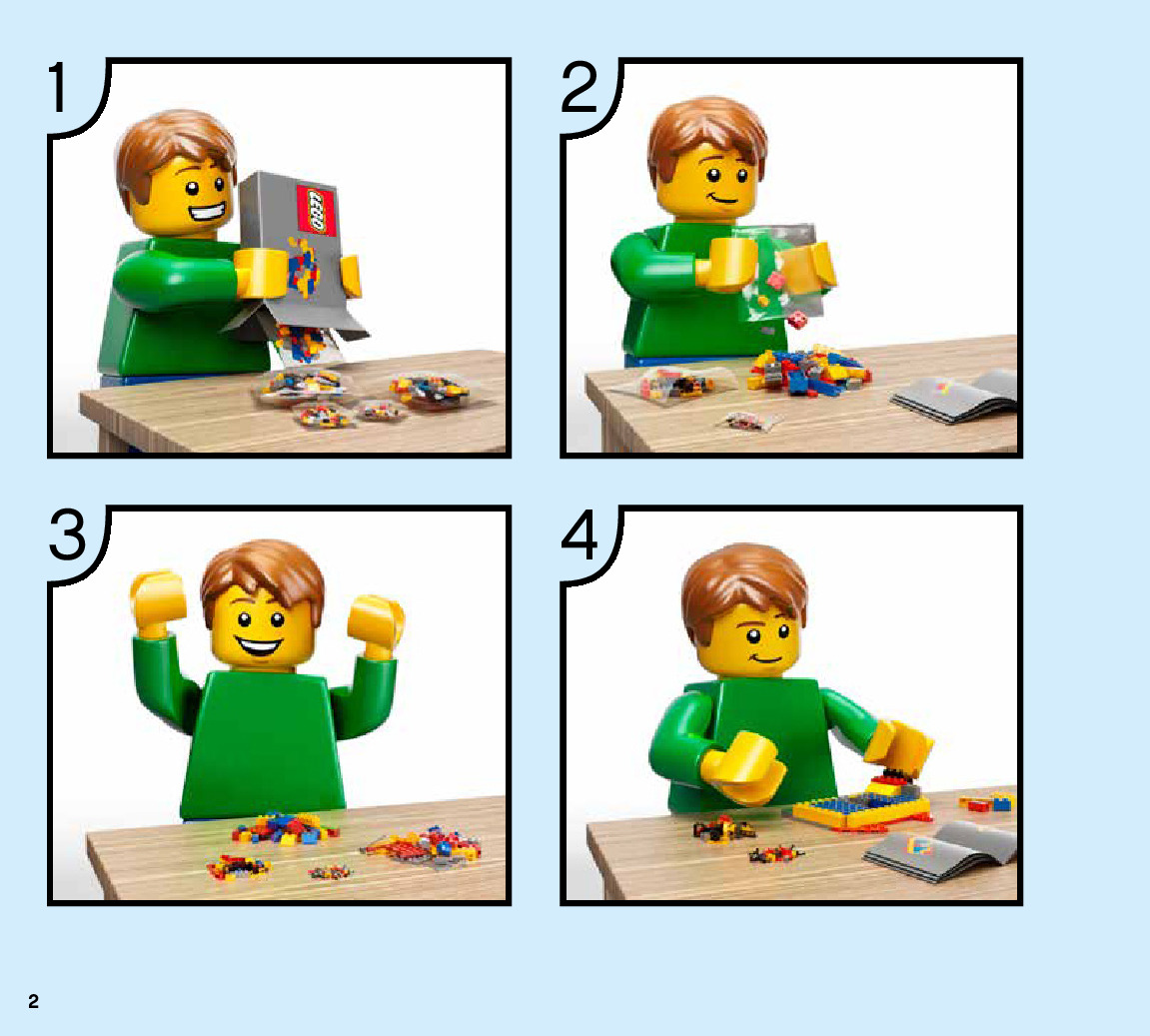 1

LEGO

2

3

4

2