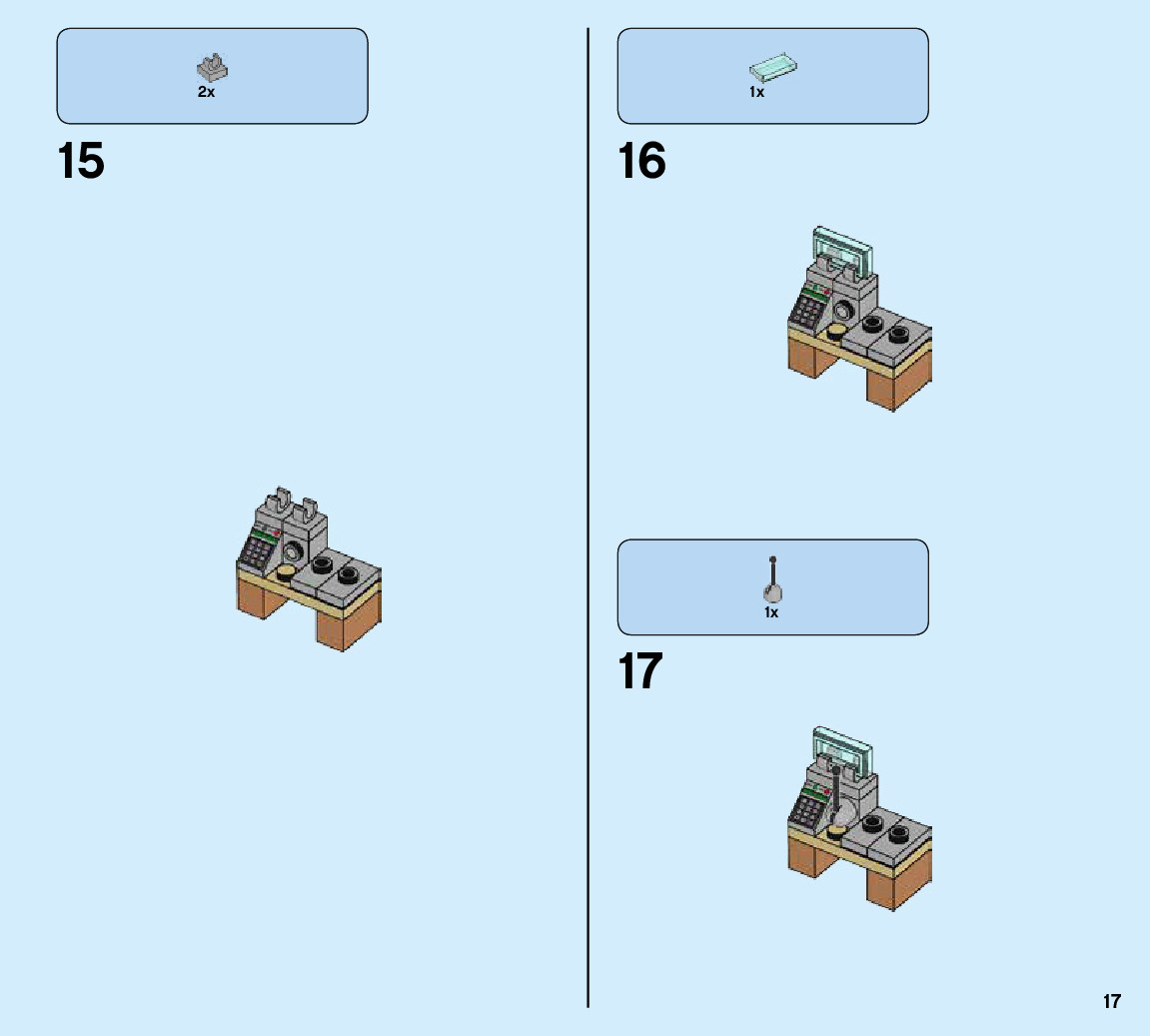 2x

15

1x

16

1x

17

17