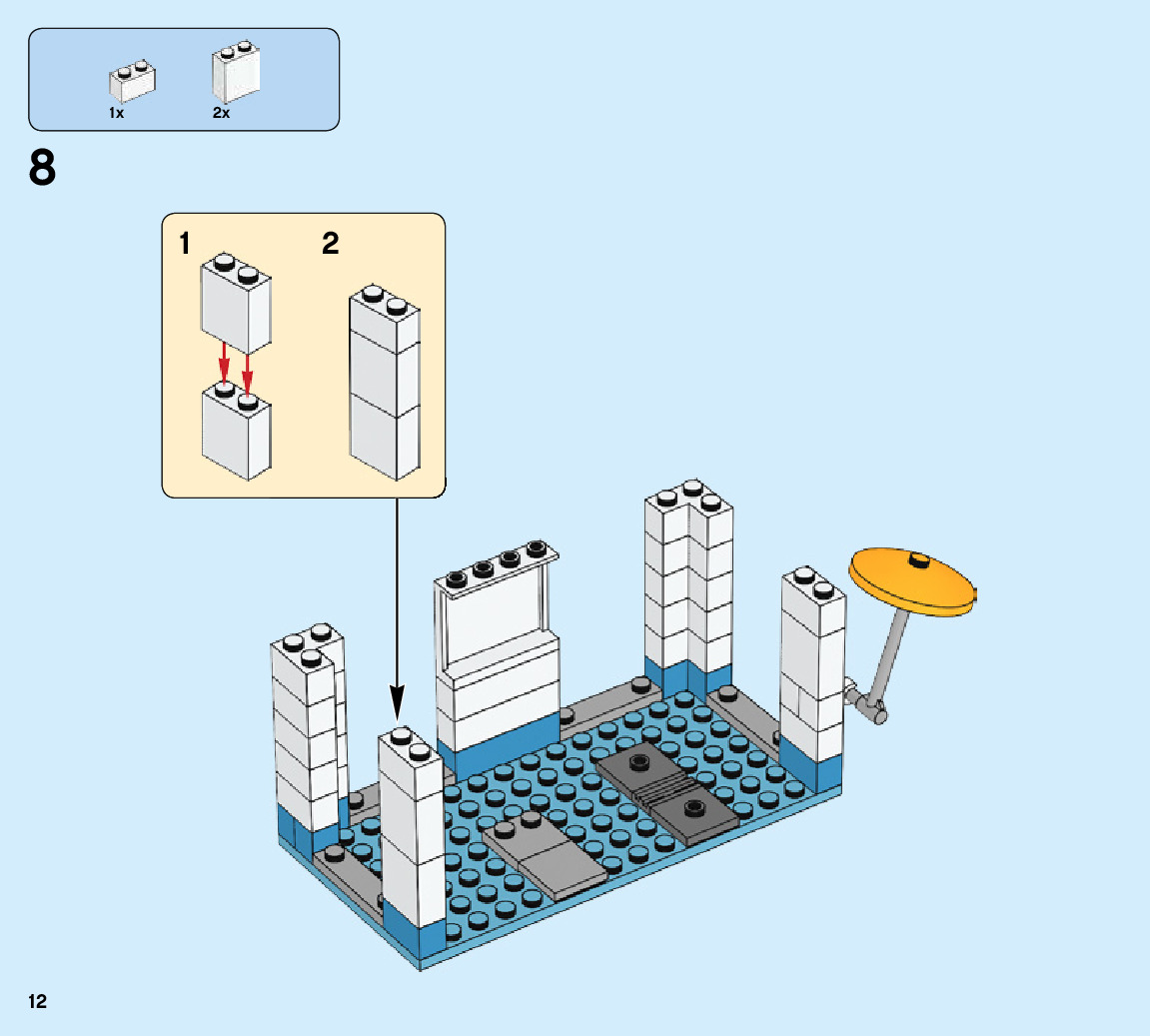 1x
2x

8

1
2

12