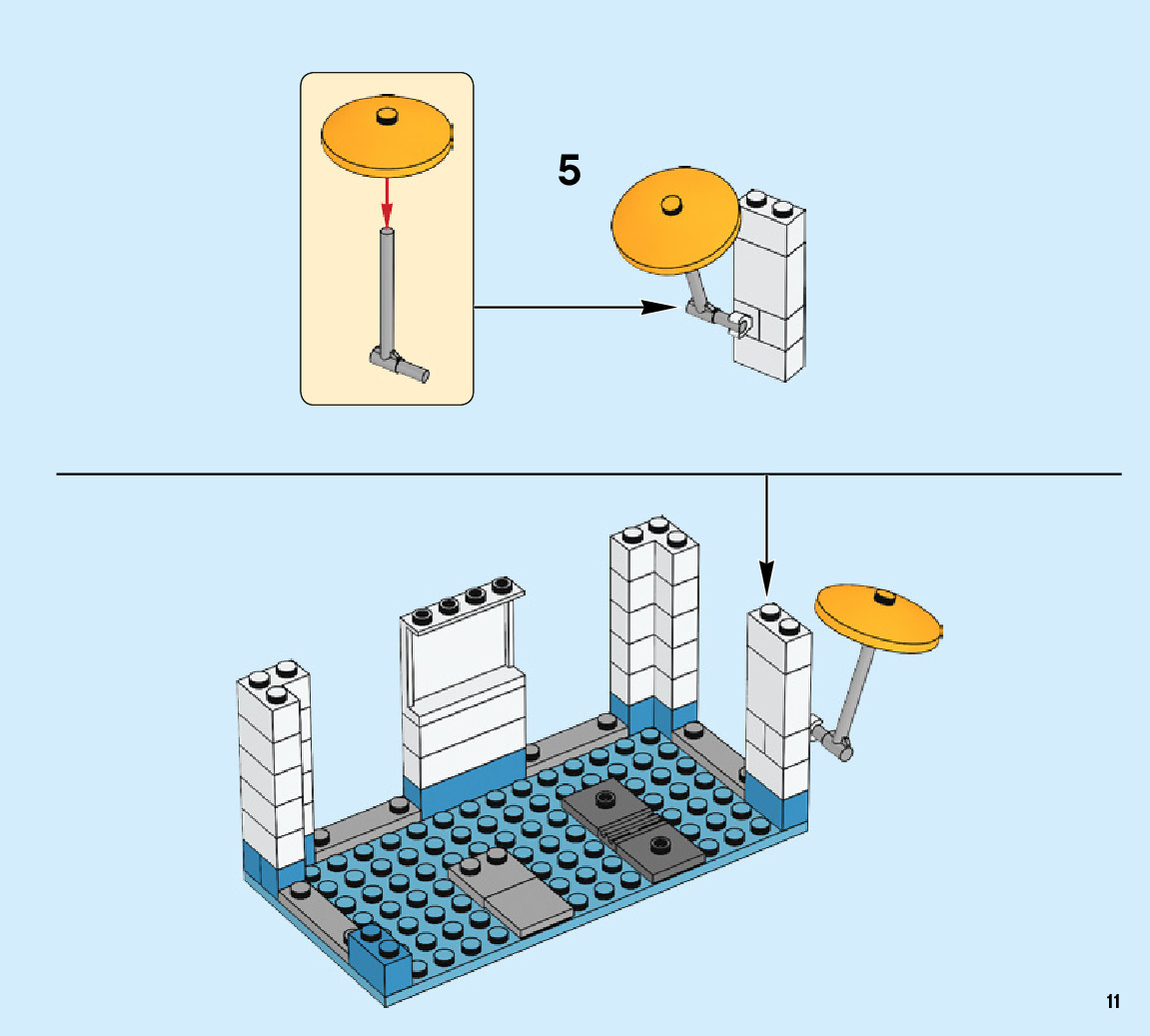 5

11