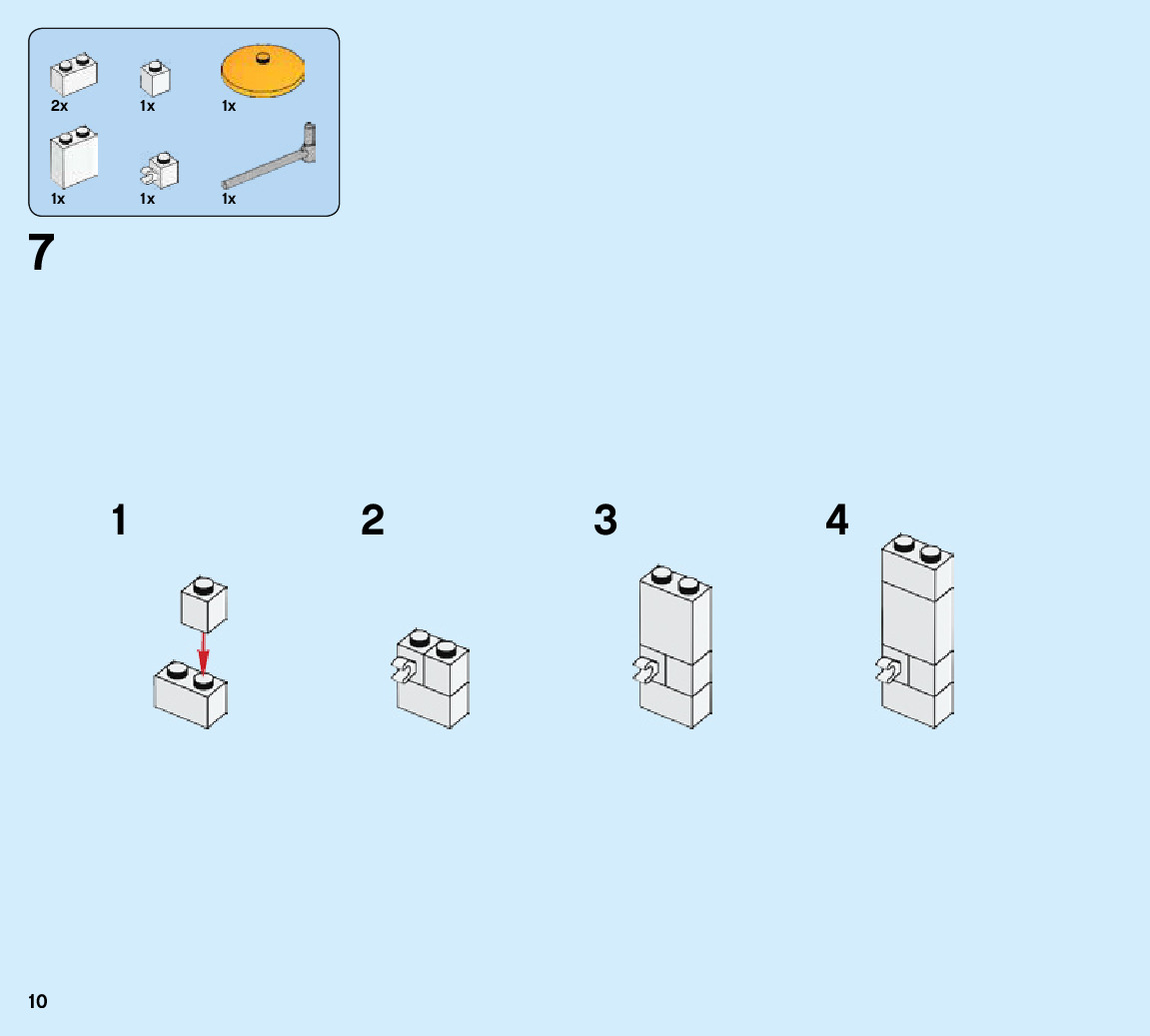 2x
1x
1x
1x
1x
1x

7

1

2

3

4

10