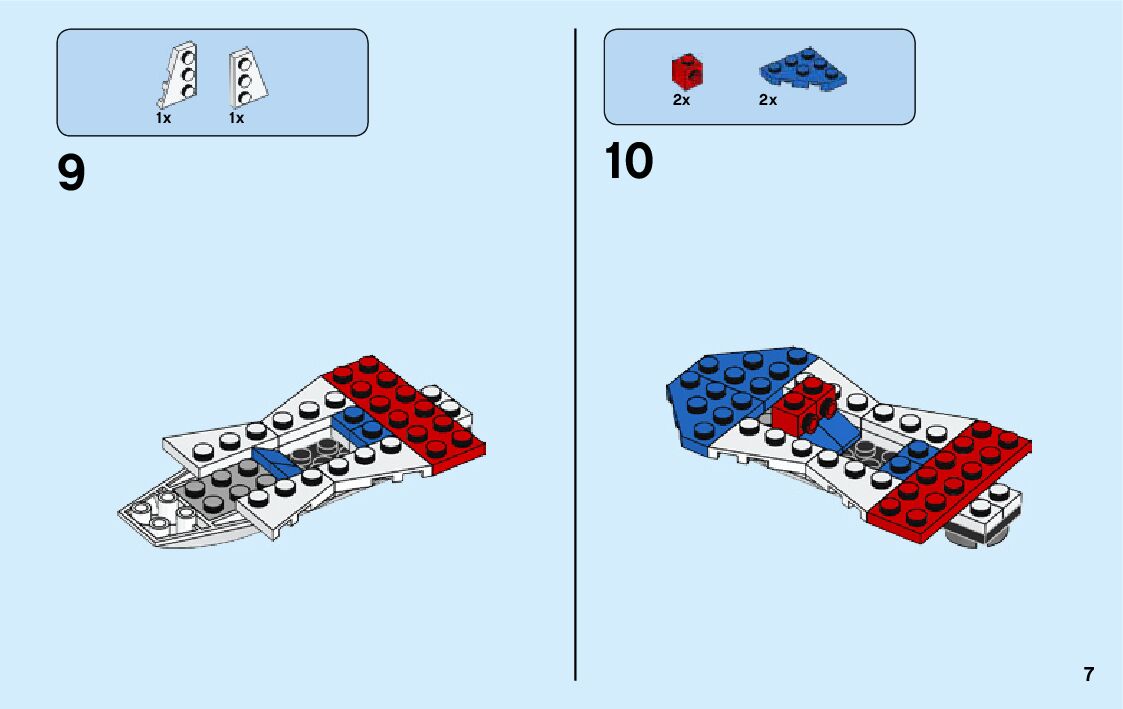 1x 1x

9

2x 2x

10

7