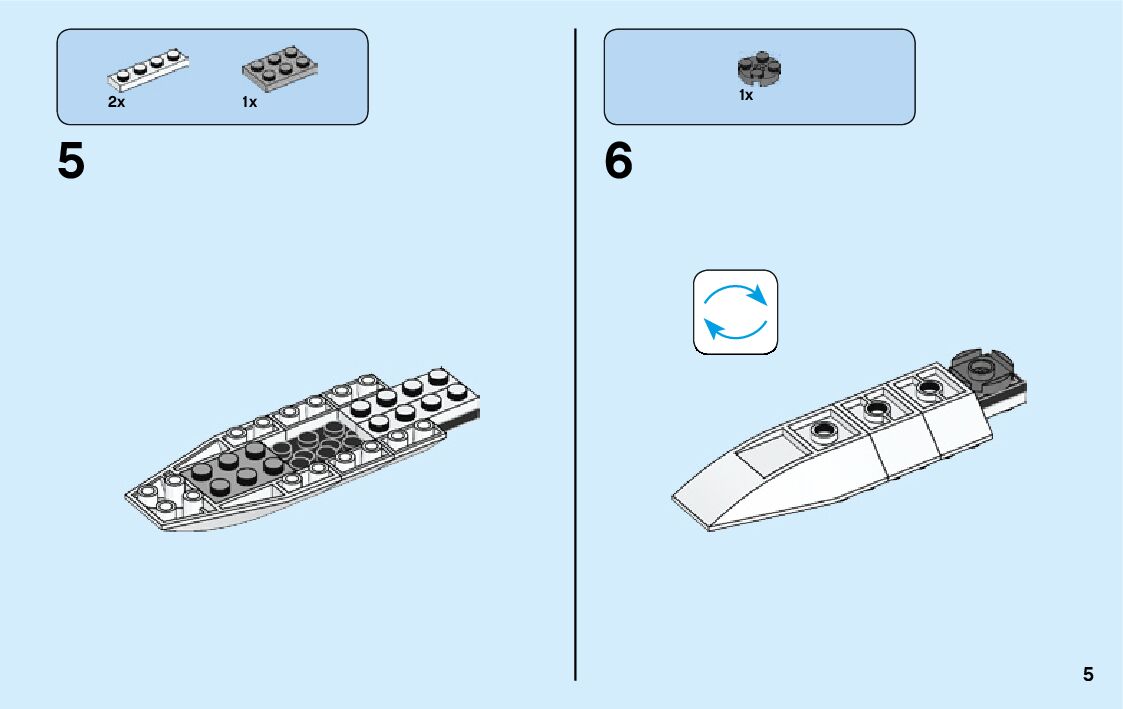 2x 1x

5

1x

6

5