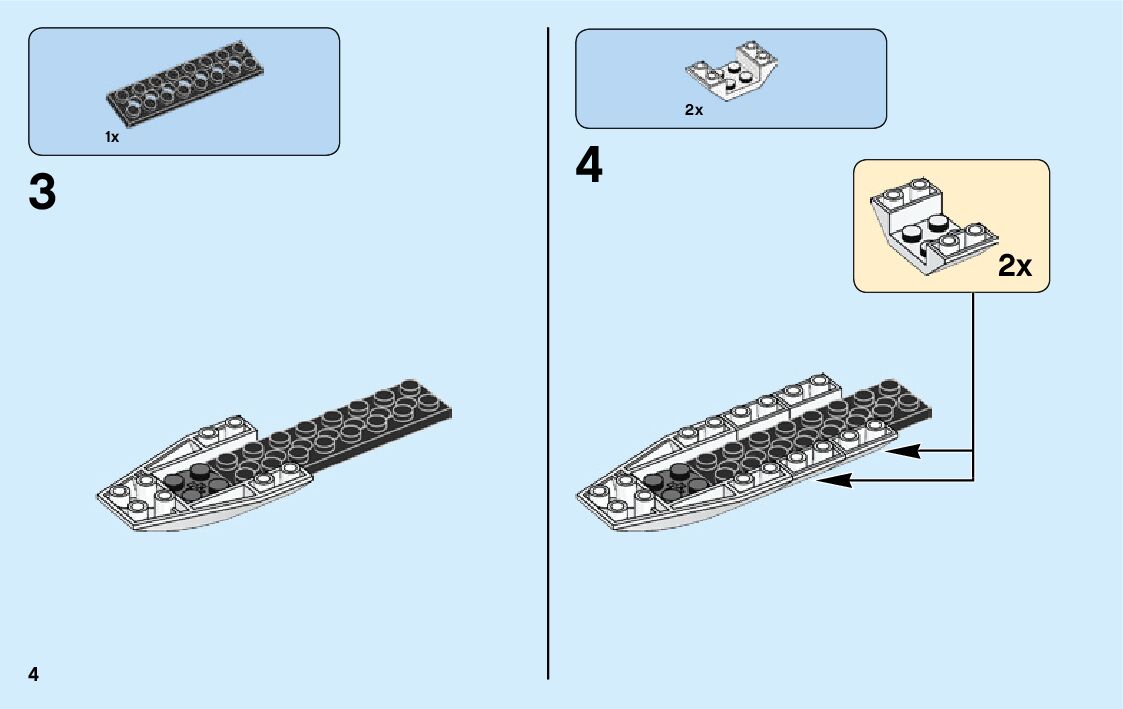 1x

3

2x

4

2x

4