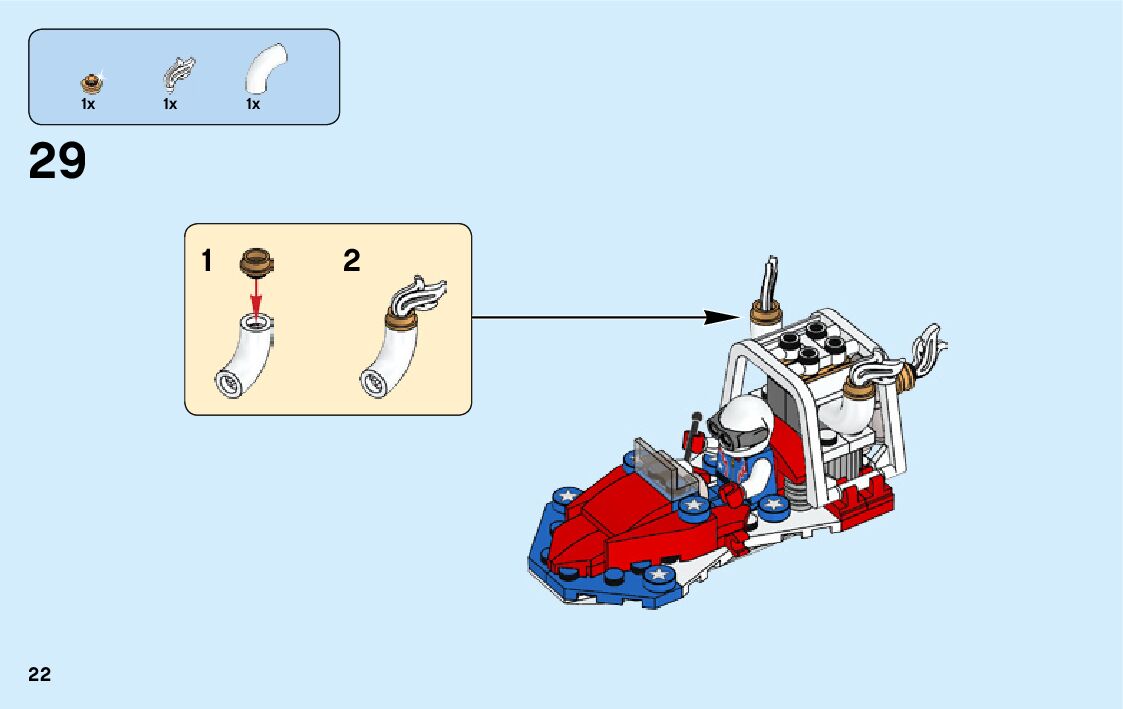 1x
1x
1x

29

1
2

22