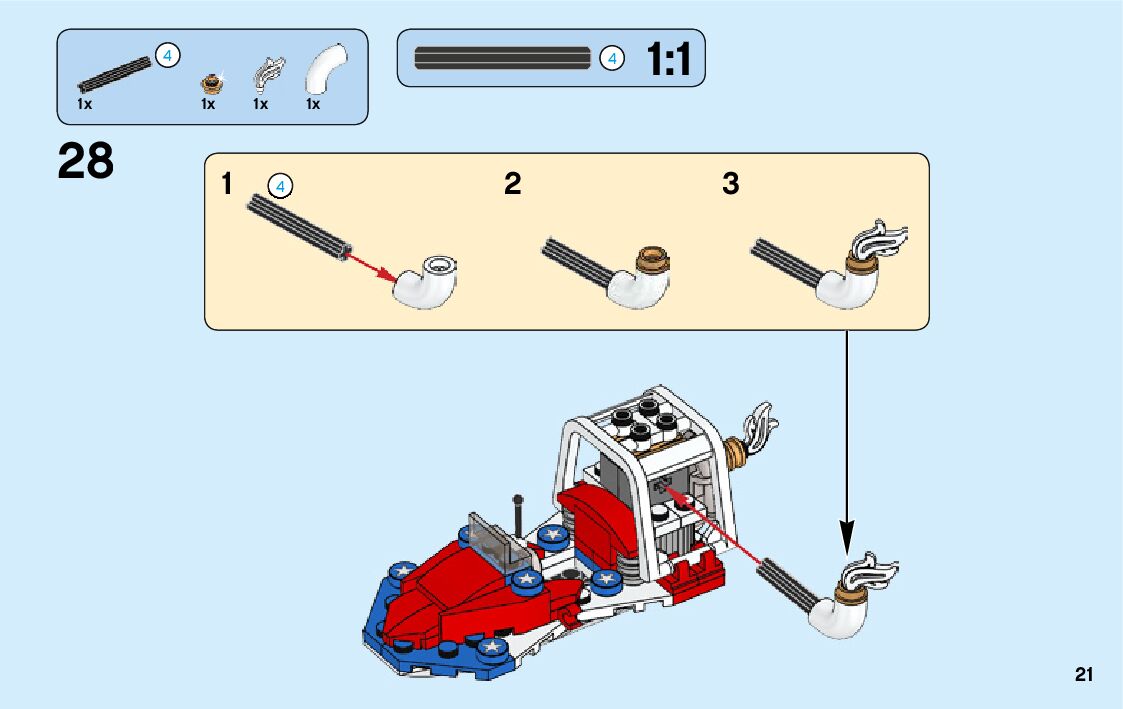 4
1x
1x
1x
1x

4
1:1

28

1
4

2

3

21