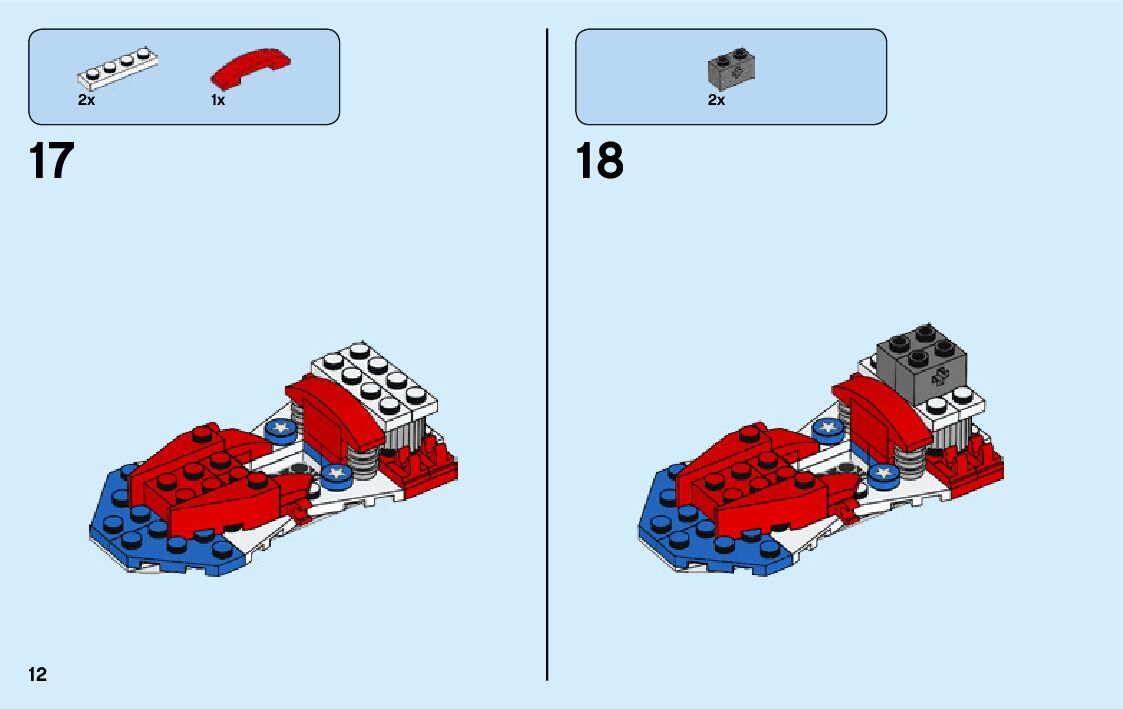 2x

1x

17

2x

18

12