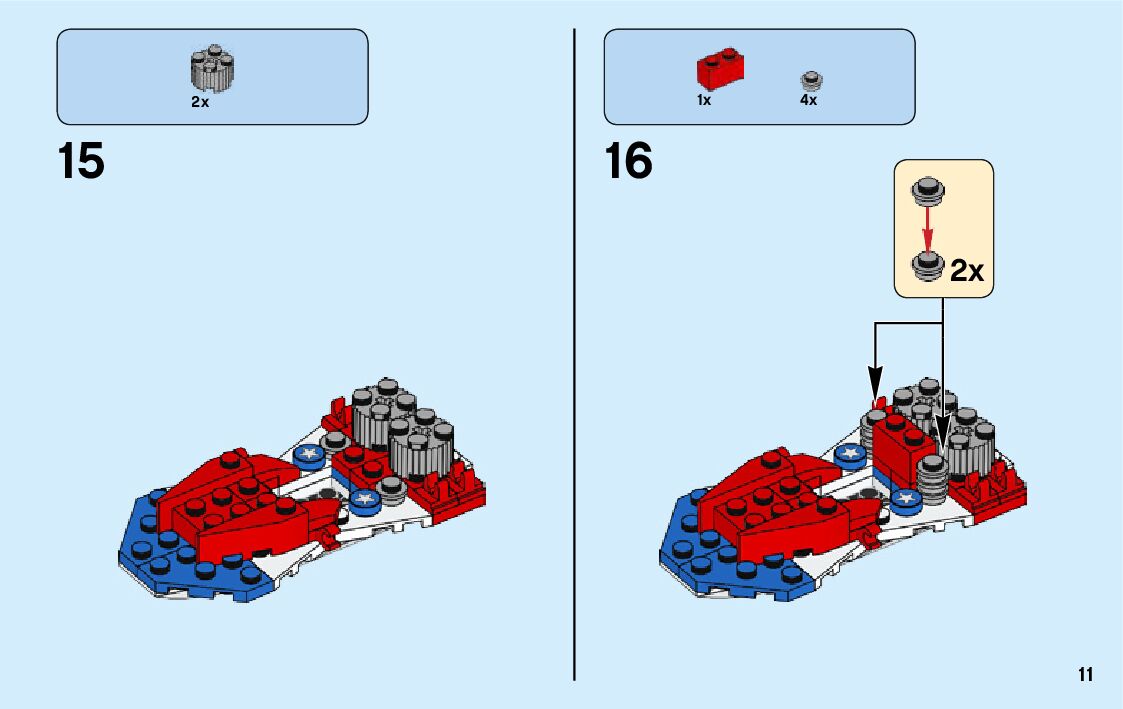 2x

15

1x 4x

16

2x

11