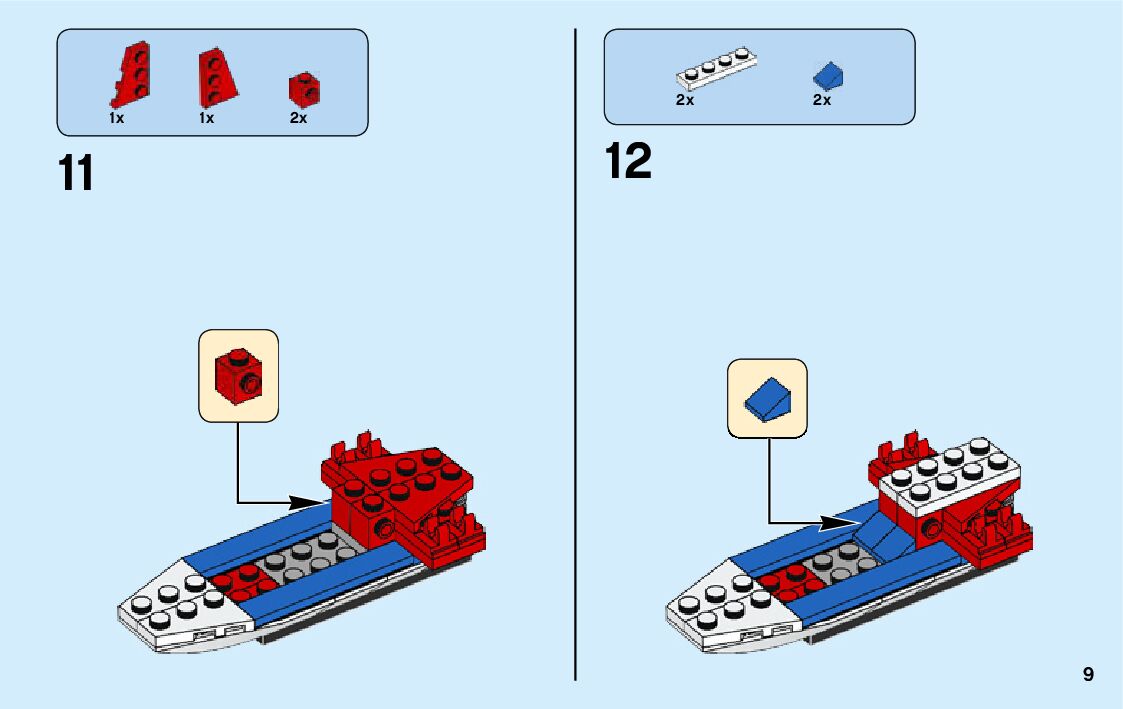 1x 1x 2x

11

2x 2x

12

9