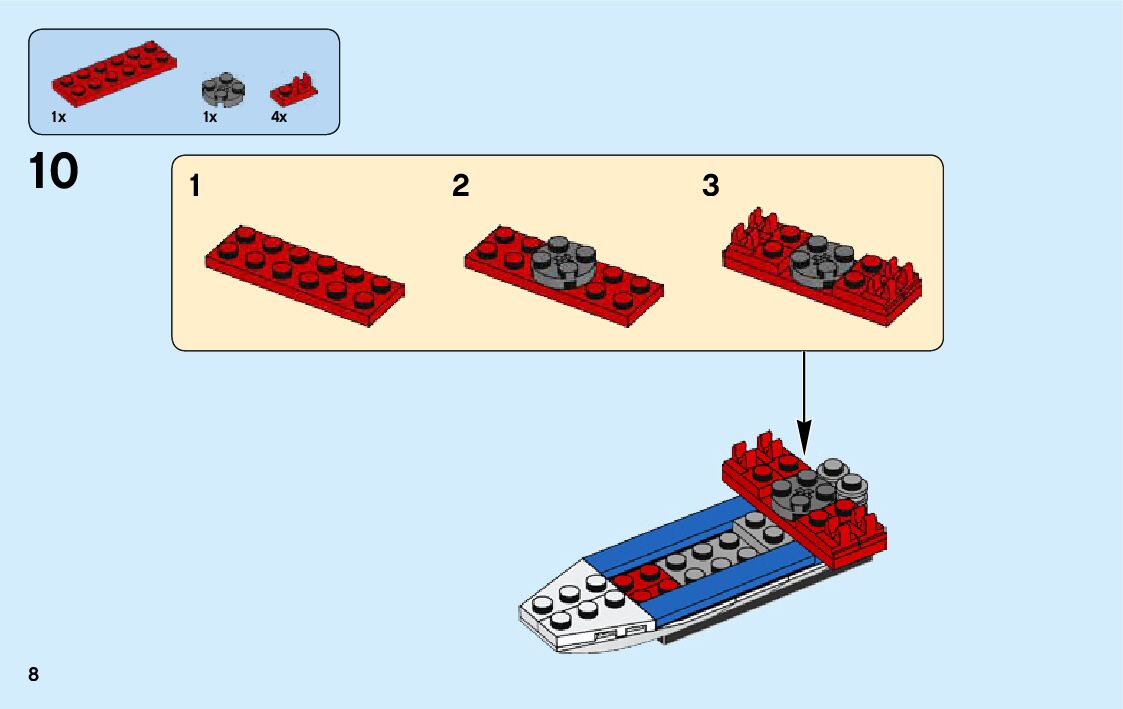 1x
1x
4x

10

1

2

3

8