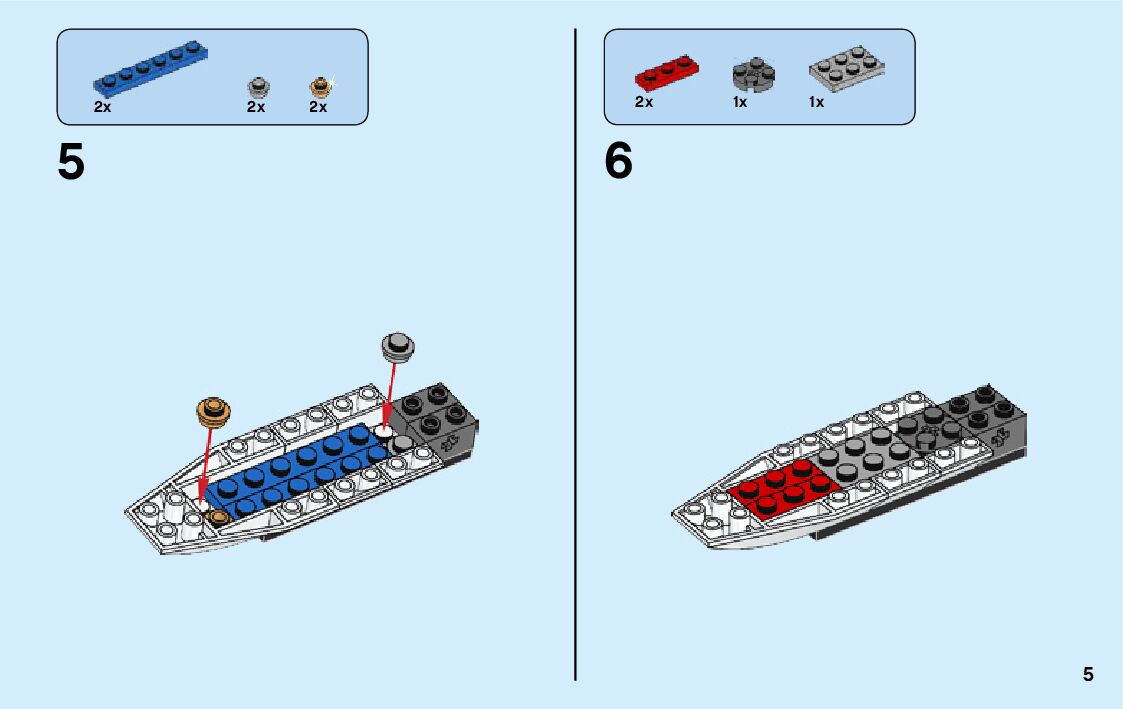 2x
2x
2x

5

2x
1x
1x

6

5