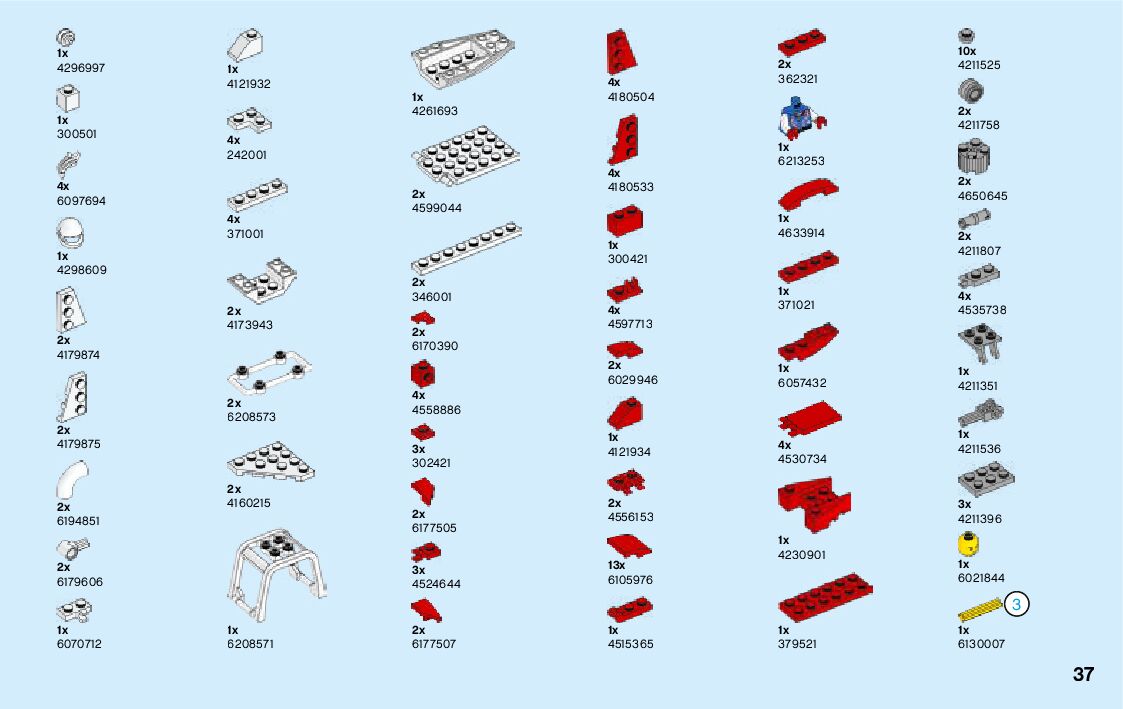 1x
4296997

1x
300501

4x
6097694

1x
4298609

2x
4179874

2x
4179875

2x
6194851

2x
6179606

1x
6070712

1x
4121932

4x
242001

4x
371001

2x
4173943

2x
6208573

2x
4160215

1x
6208571

1x
4261693

2x
4599044

2x
346001

2x
6170390

4x
4558886

3x
302421

2x
6177505

3x
4524644

2x
6177507

4x
4180504

4x
4180533

1x
300421

4x
4597713

2x
6029946

1x
4121934

2x
4556153

13x
6105976

1x
4515365

2x
362321

1x
6213253

1x
4633914

1x
371021

1x
6057432

4x
4530734

1x
4230901

1x
379521

10x
4211525

2x
4211758

2x
4650645

2x
4211807

4x
4535738

1x
4211351

1x
4211536

3x
4211396

1x
6021844

3
1x
6130007

37