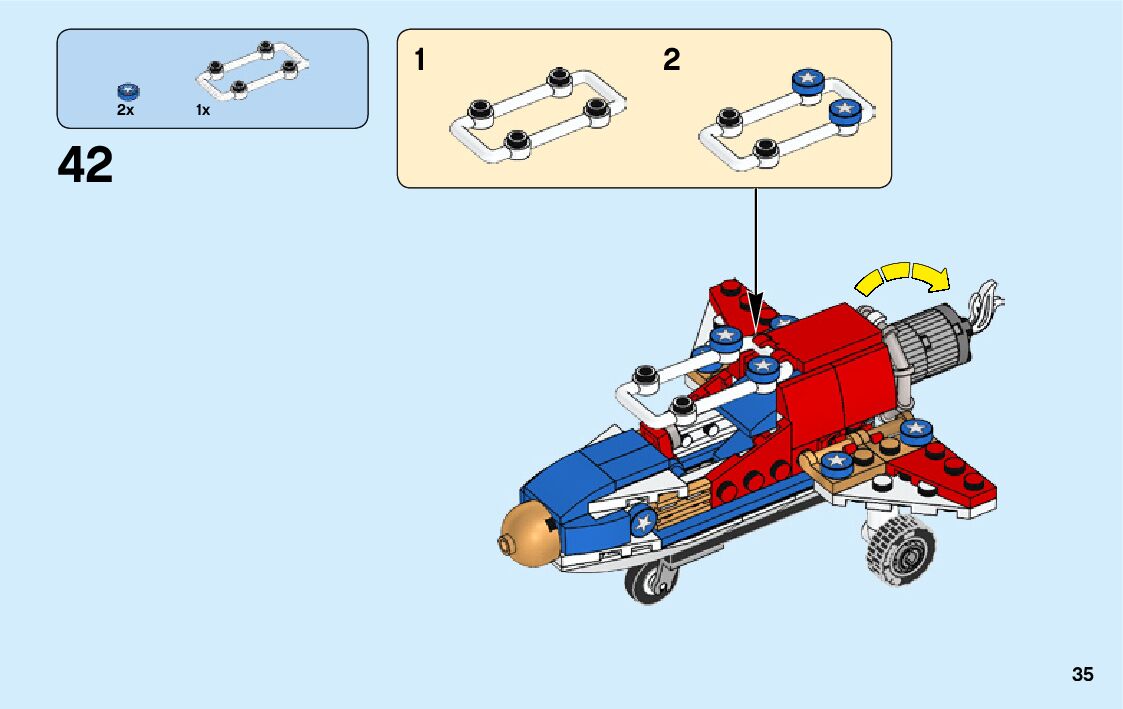 2x
1x

42

1
2

35