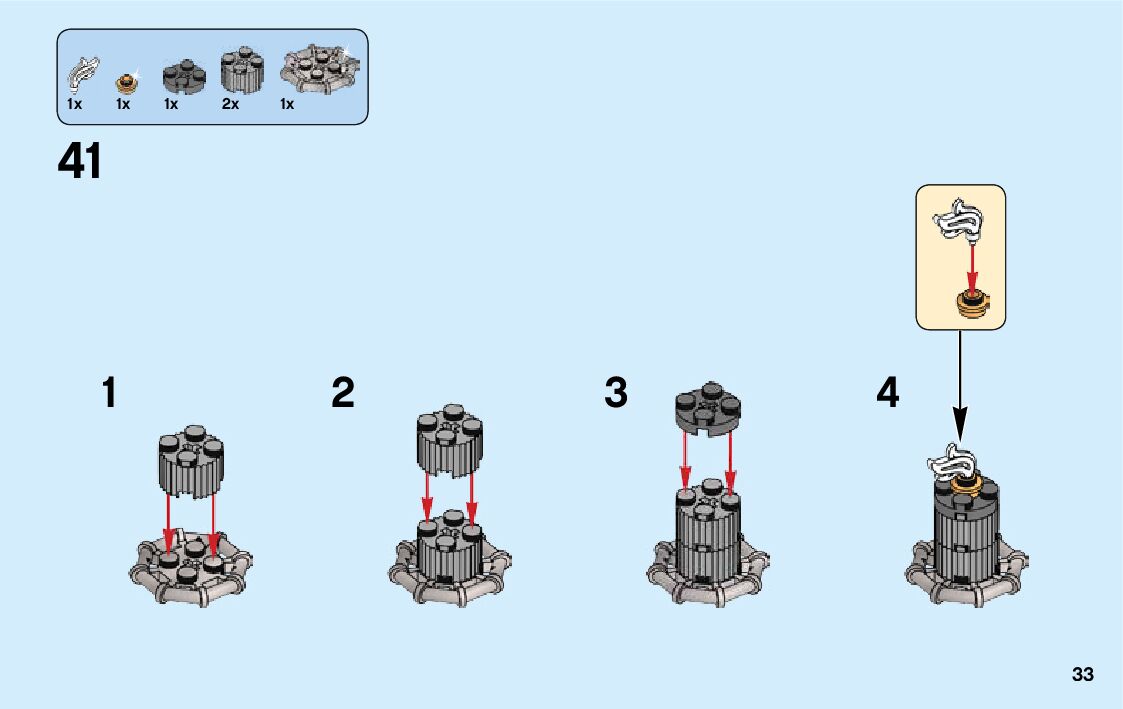 1x 1x 1x 2x 1x

41

1

2

3

4

33